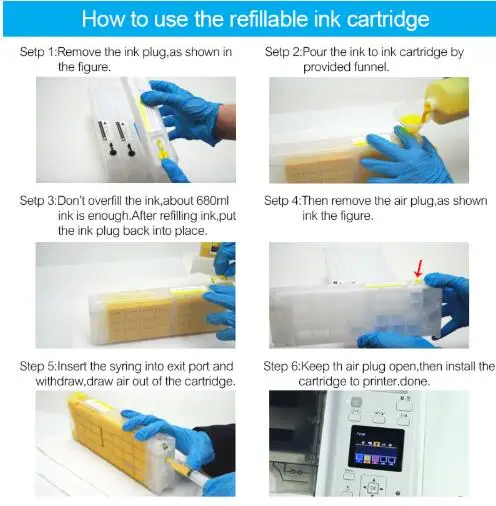 How to use the refillable ink cartridge

Setp 1:Remove the ink plug,as shown in the figure.

Setp 2:Pour the ink to ink cartridge by provided funnel.

Setp 3:Don't overfill the ink,about 680ml ink is enough.After refilling ink,put the ink plug back into place.

Setp 4:Then remove the air plug,as shown ink the figure.

Step 5:Insert the syring into exit port and withdraw,draw air out of the cartridge.

Step 6:Keep th air plug open,then install the cartridge to printer.done.

OK