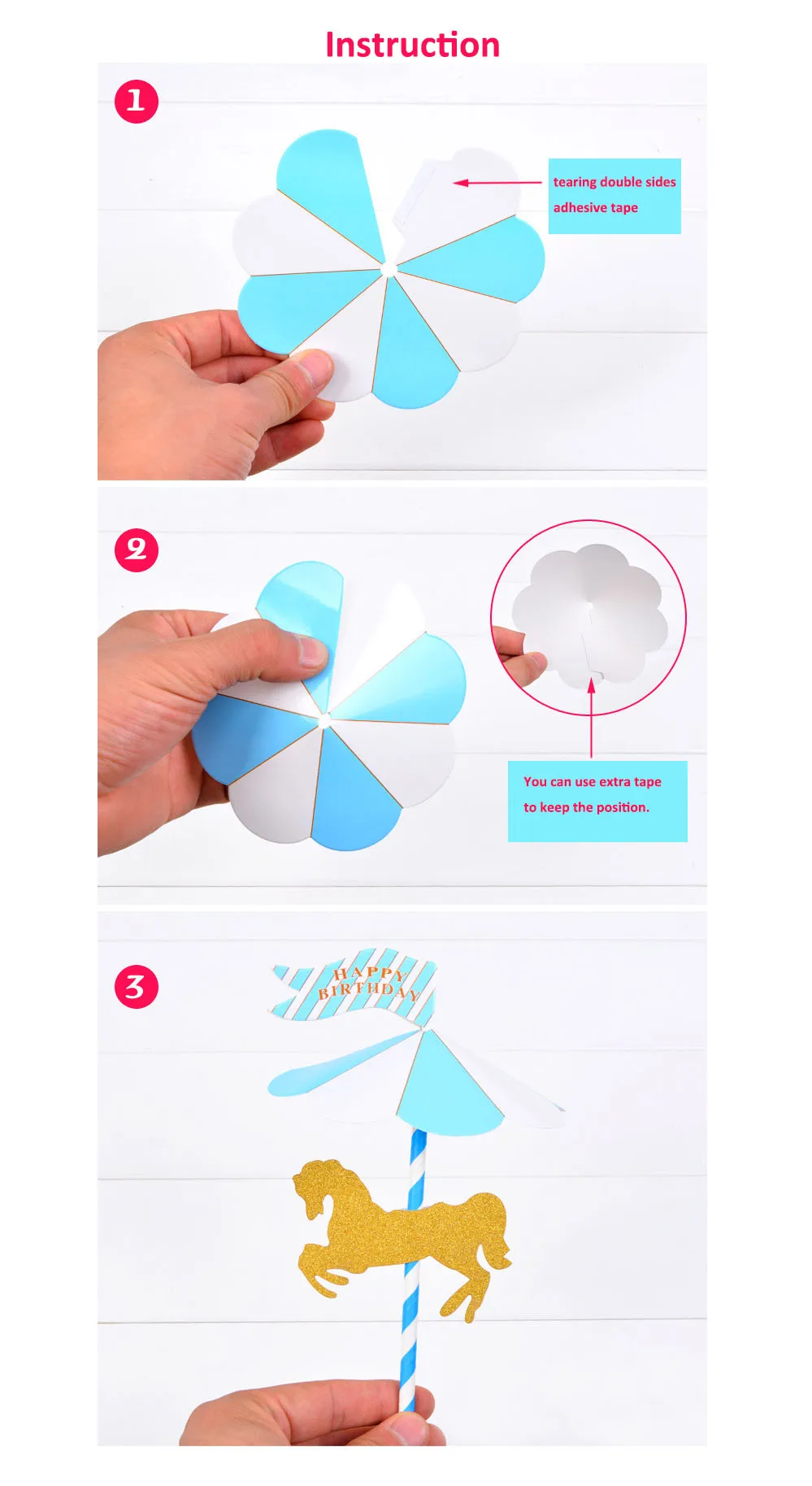 Instruction

1

tearing double sides adhesive tape

2

You can use extra tape to keep the position.

3

HAPPY BIRTHDAY