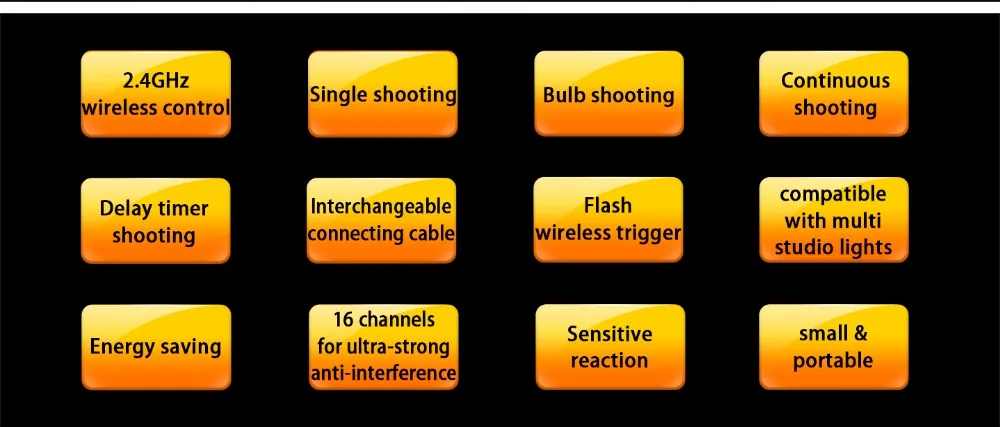 2.4GHz
wireless control

Single shooting

Bulb shooting

Continuous
shooting

Delay timer
shooting

Interchangeable
connecting cable

Flash
wireless trigger

compatible
with multi
studio lights

Energy saving

16 channels
for ultra-strong
anti-interference

Sensitive
reaction

small &
portable