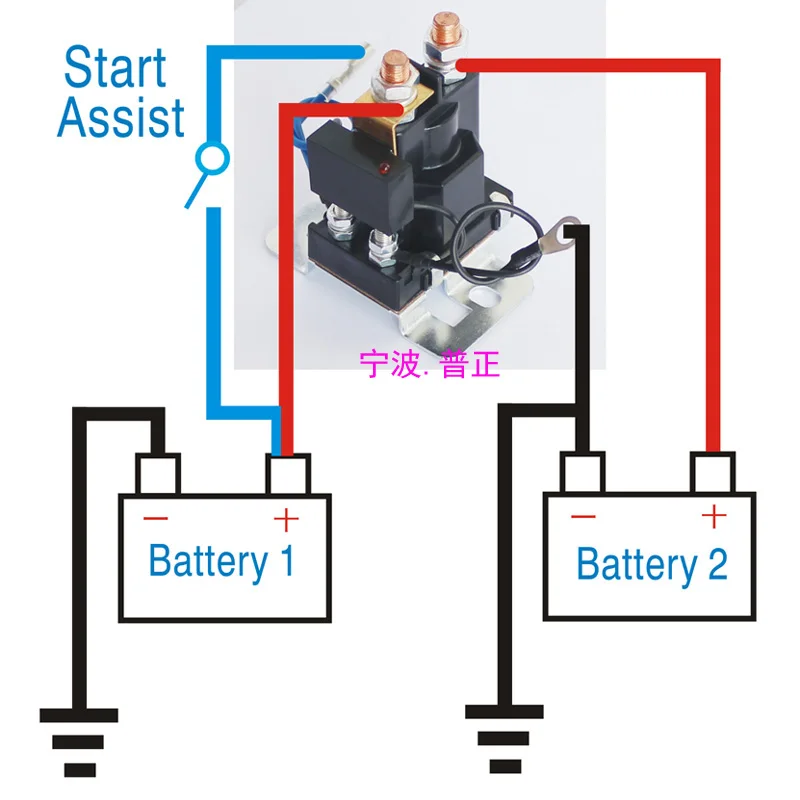 Start Assist

宁波. 普正

−
+
Battery 1

−
+
Battery 2