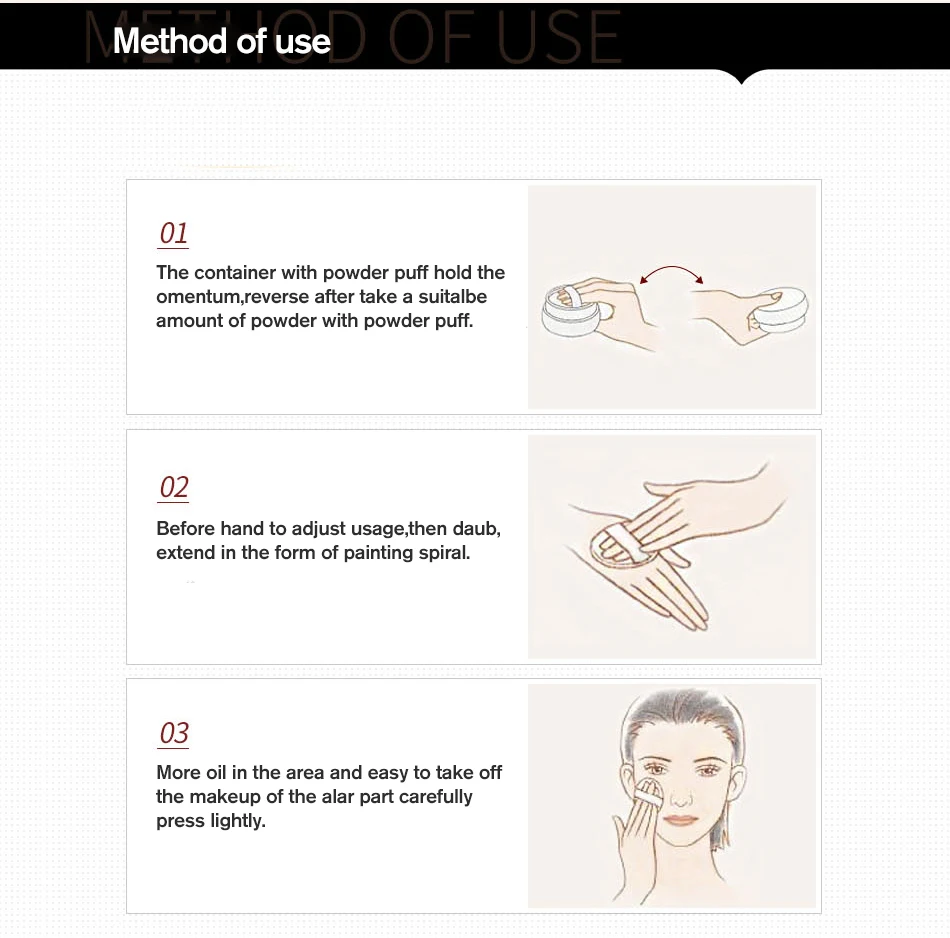 METHOD OF USE
Method of use

01
The container with powder puff hold the omentum,reverse after take a suitalbe amount of powder with powder puff.

02
Before hand to adjust usage,then daub, extend in the form of painting spiral.

03
More oil in the area and easy to take off the makeup of the alar part carefully press lightly.