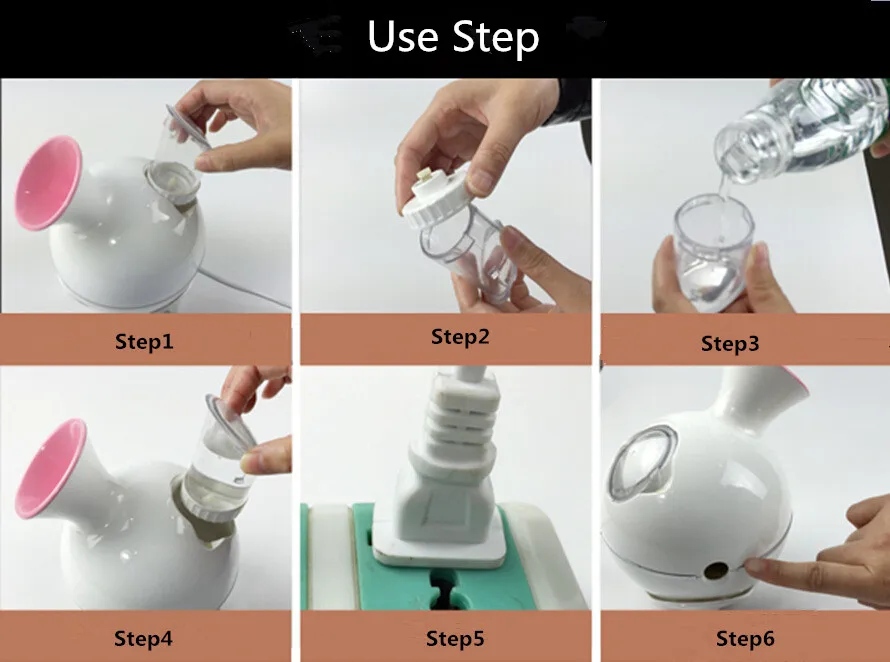 Use Step

Step1

Step2

Step3

Step4

Step5

Step6