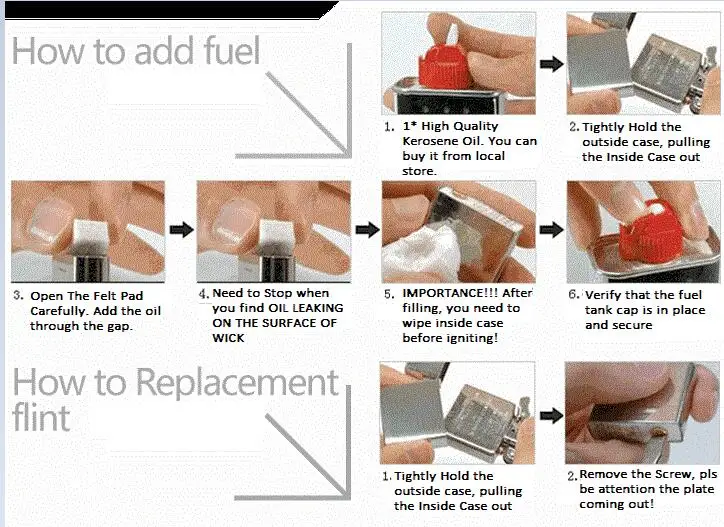 How to add fuel

1. 1* High Quality Kerosene Oil. You can buy it from local store.

2. Tightly Hold the outside case, pulling the Inside Case out

3. Open The Felt Pad Carefully. Add the oil through the gap.

4. Need to Stop when you find OIL LEAKING ON THE SURFACE OF WICK

5. IMPORTANCE!!! After filling, you need to wipe inside case before igniting!

6. Verify that the fuel tank cap is in place and secure

How to Replacement flint

1. Tightly Hold the outside case, pulling the Inside Case out

2. Remove the Screw, pls be attention the plate coming out!