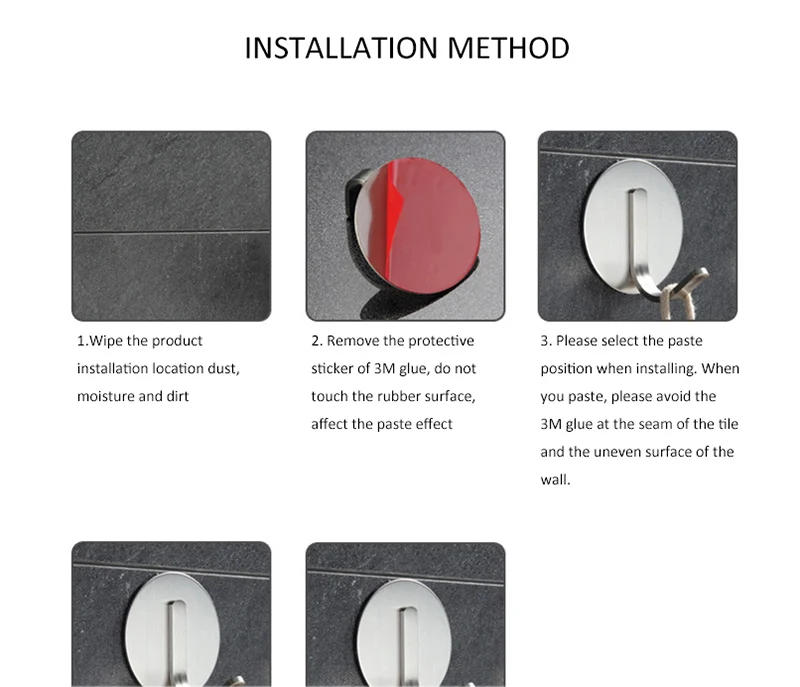 INSTALLATION METHOD

1.Wipe the product installation location dust, moisture and dirt

2. Remove the protective sticker of 3M glue, do not touch the rubber surface, affect the paste effect

3. Please select the paste position when installing. When you paste, please avoid the 3M glue at the seam of the tile and the uneven surface of the wall.