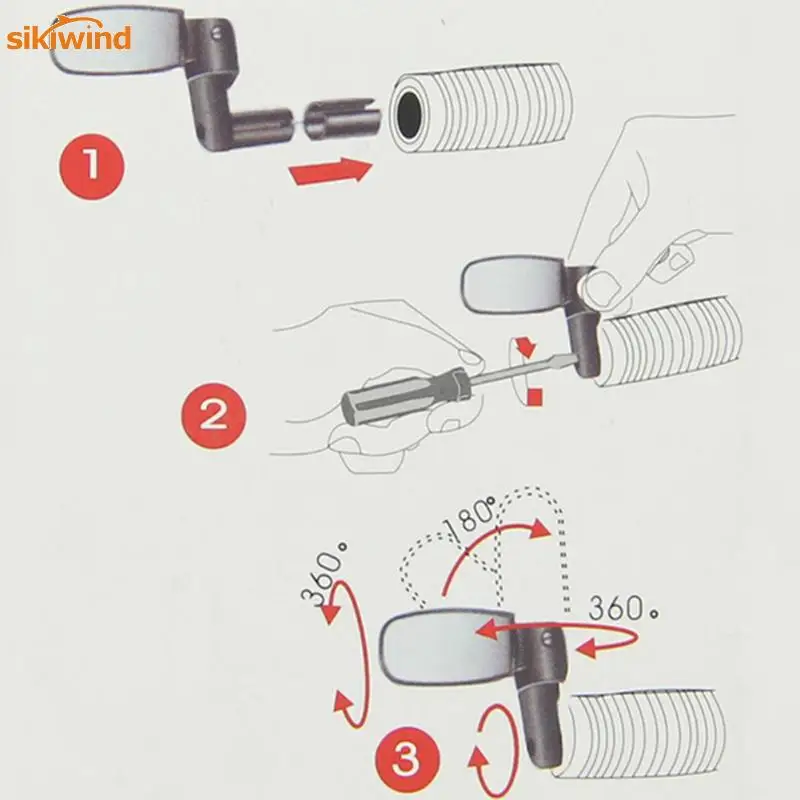 sikiwind

1

2

180°

360°

360°

3