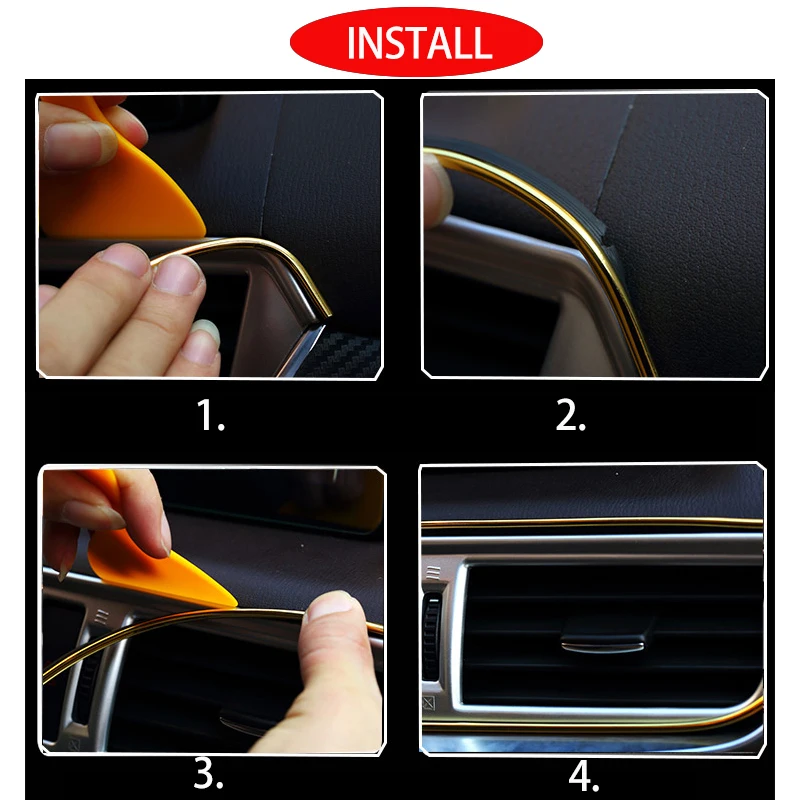 INSTALL

1.

2.

3.

4.