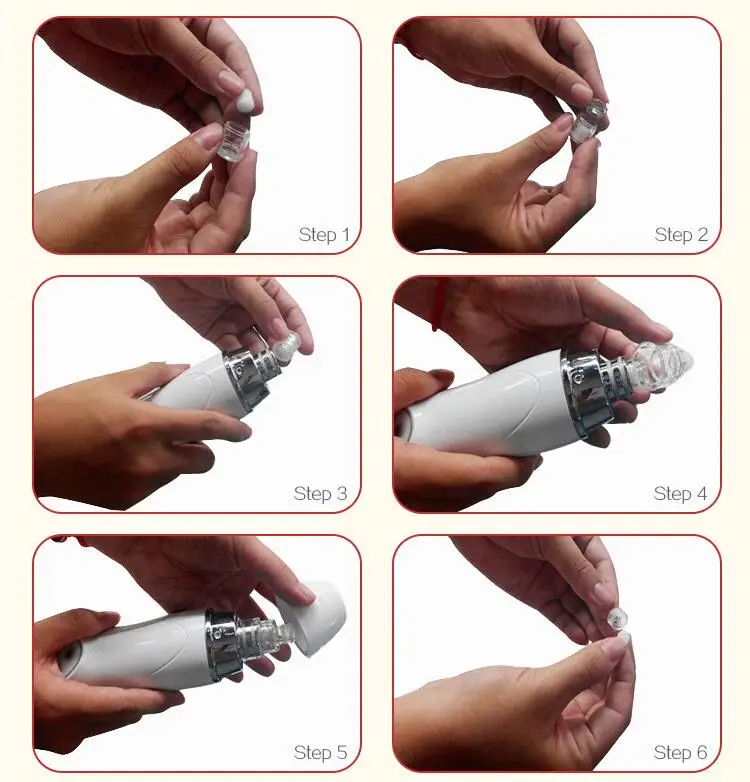 Step 1

Step 2

Step 3

Step 4

Step 5

Step 6