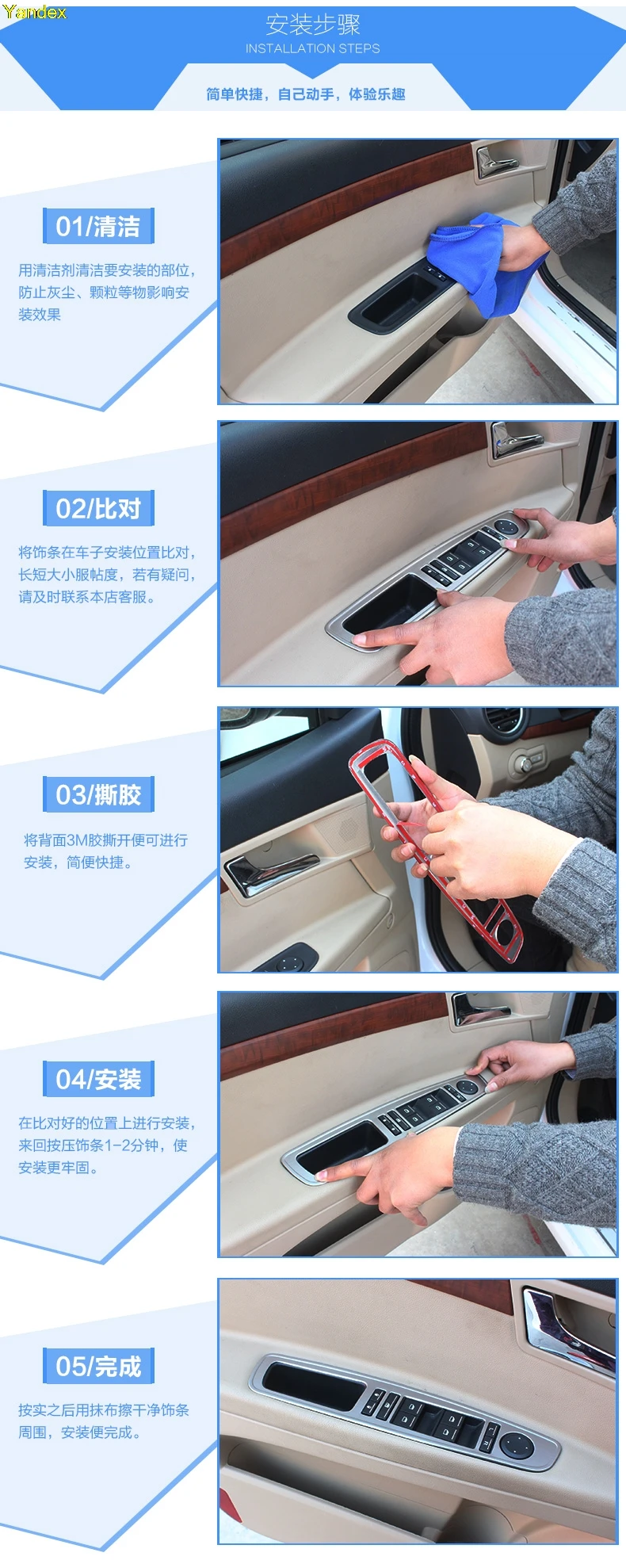 Yandex

安装步骤
INSTALLATION STEPS

简单快捷，自己动手，体验乐趣

01/清洁

用清洁剂清洁要安装的部位，防止灰尘、颗粒等物影响安装效果

02/比对

将饰条在车子安装位置比对，长短大小服帖度，若有疑问，请及时联系本店客服。

03/撕胶

将背面3M胶撕开便可进行安装，简便快捷。

04/安装

在比对好的位置上进行安装，来回按压饰条1-2分钟，使安装更牢固。

05/完成

按实之后用抹布擦干净饰条周围，安装便完成。