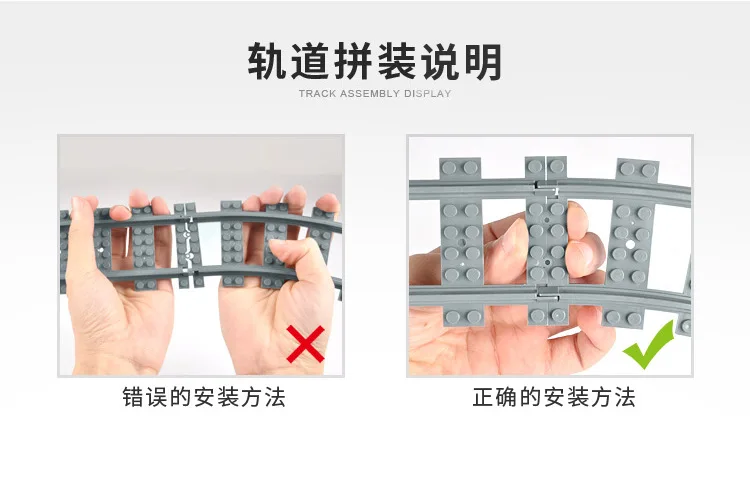 轨道拼装说明

TRACK ASSEMBLY DISPLAY

错误的安装方法

正确的安装方法