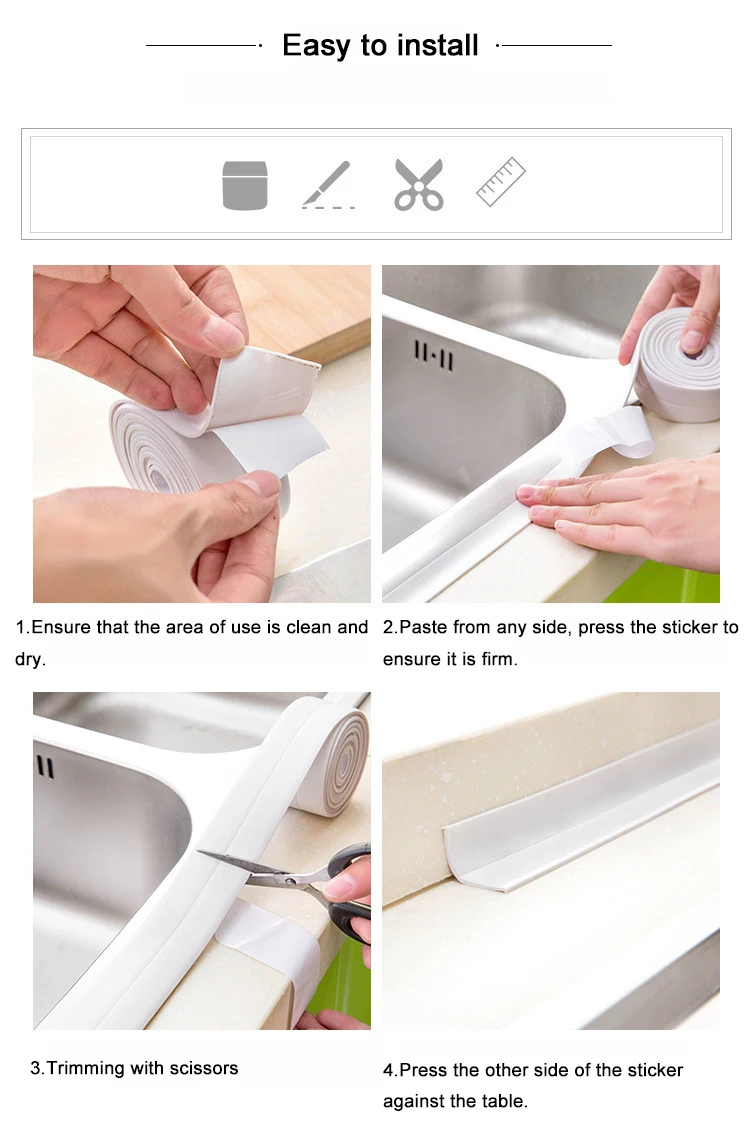 Easy to install

1.Ensure that the area of use is clean and dry.

2.Paste from any side, press the sticker to ensure it is firm.

3.Trimming with scissors

4.Press the other side of the sticker against the table.