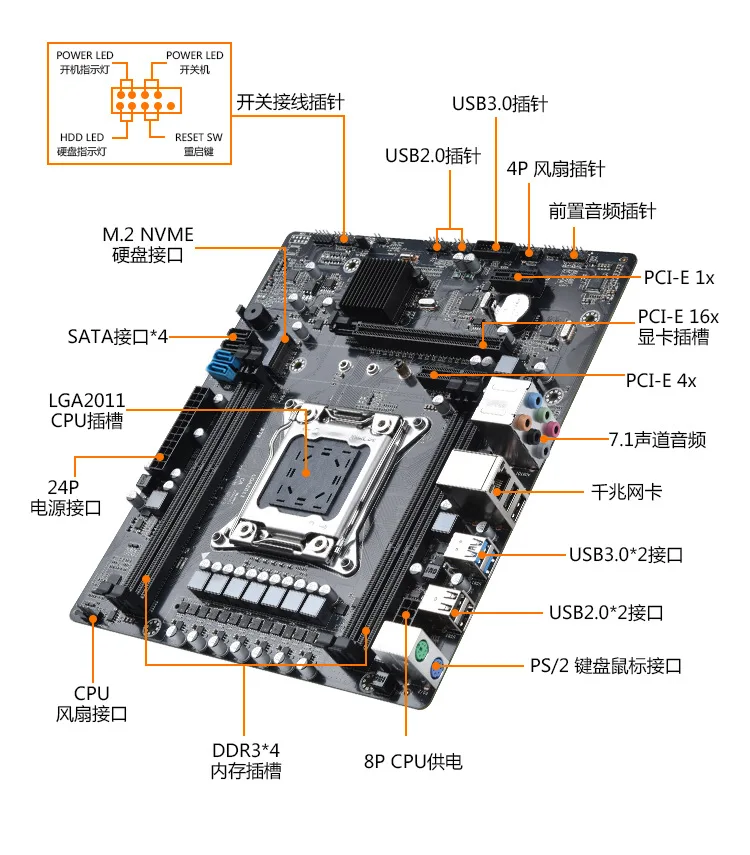 POWER LED
开机指示灯

POWER LED
开关机

HDD LED
硬盘指示灯

RESET SW
重启键

开关接线插针

USB3.0插针

USB2.0插针

4P 风扇插针

前置音频插针

M.2 NVME
硬盘接口

PCI-E 1x

PCI-E 16x
显卡插槽

SATA接口*4

PCI-E 4x

LGA2011
CPU插槽

7.1声道音频

24P
电源接口

千兆网卡

USB3.0*2接口

USB2.0*2接口

PS/2 键盘鼠标接口

CPU
风扇接口

DDR3*4
内存插槽

8P CPU供电