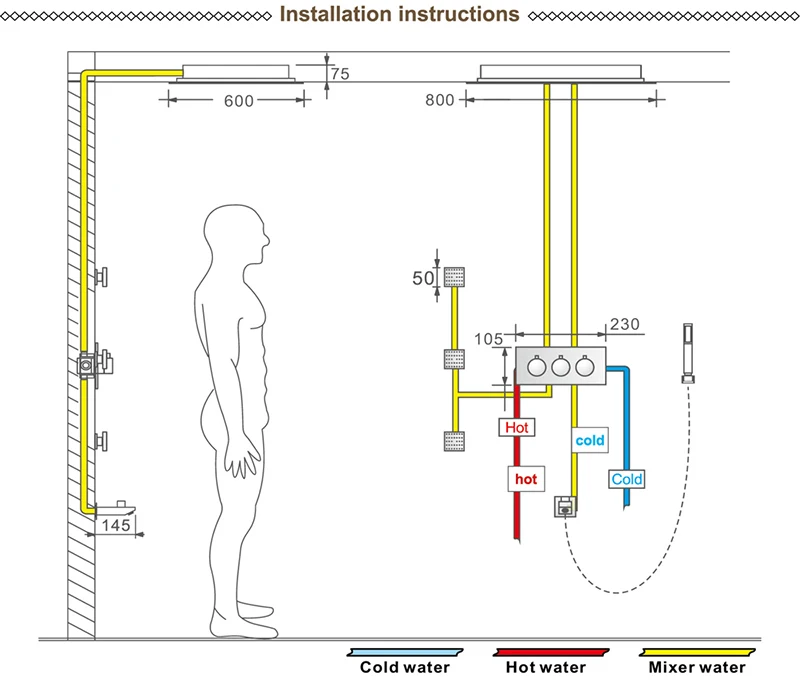 Installation instructions

75

600

800

50

105

230

Hot

cold

hot

Cold

145

Cold water

Hot water

Mixer water