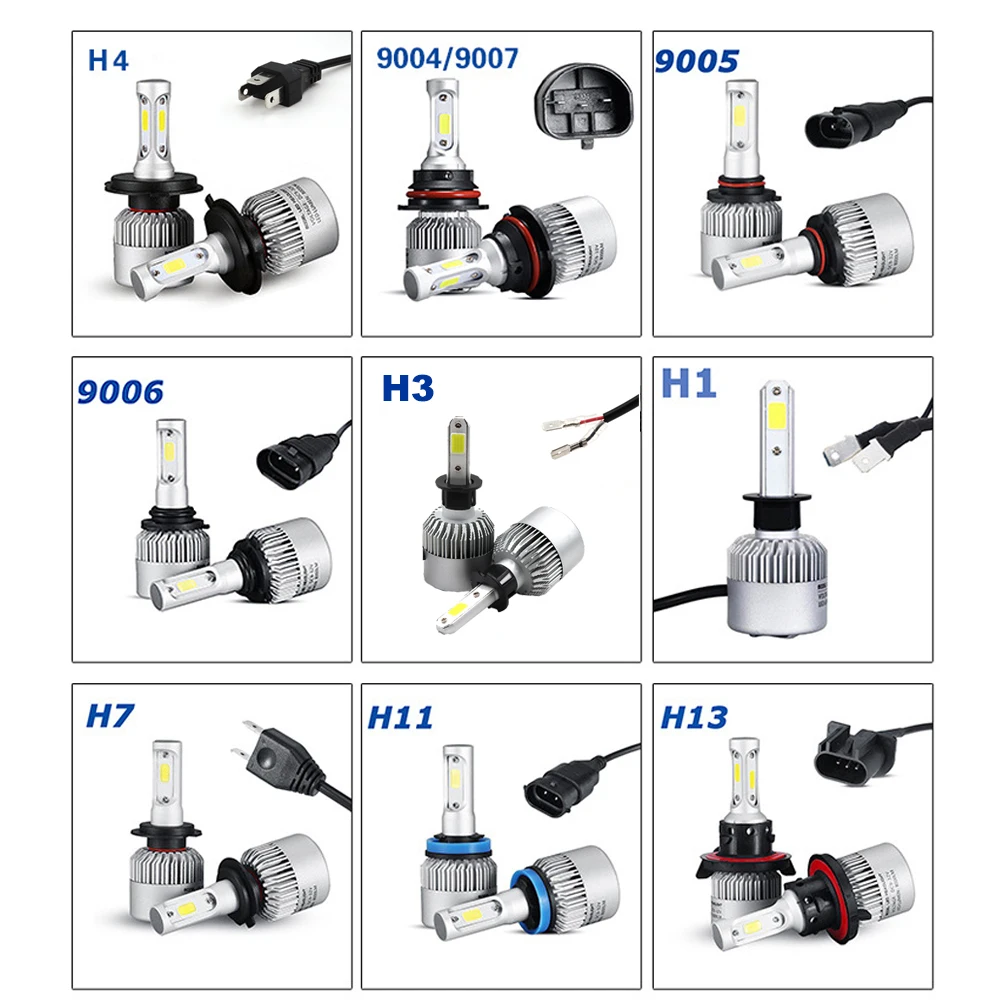 H4

9004/9007

9005

9006

H3

H1

H7

H11

H13