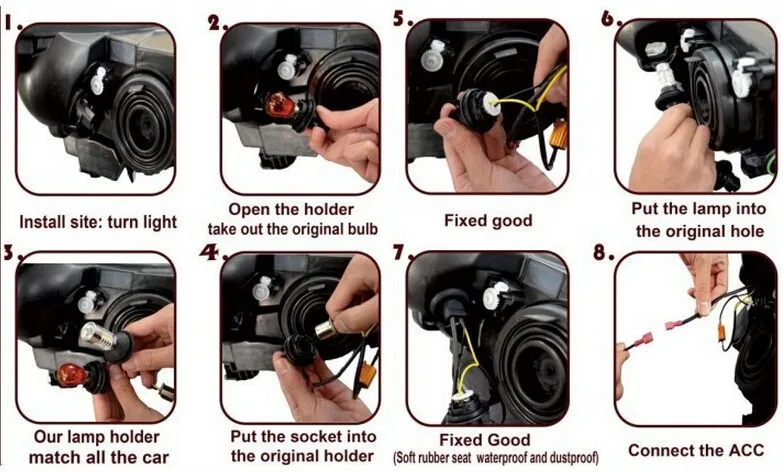 1.

Install site: turn light

2.

Open the holder
take out the original bulb

5.

Fixed good

6.

Put the lamp into
the original hole

3.

Our lamp holder
match all the car

4.

Put the socket into
the original holder

7.

Fixed Good
(Soft rubber seat waterproof and dustproof)

8.

Connect the ACC