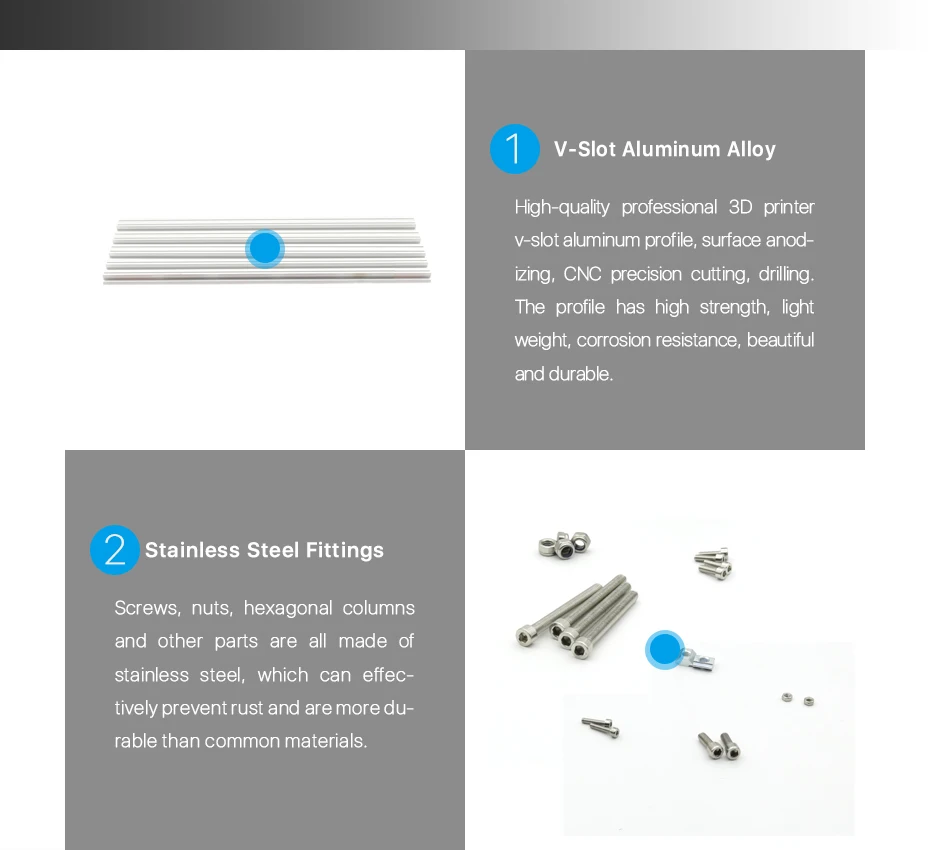 1 V-Slot Aluminum Alloy

High-quality professional 3D printer v-slot aluminum profile, surface anodizing, CNC precision cutting, drilling. The profile has high strength, light weight, corrosion resistance, beautiful and durable.

2 Stainless Steel Fittings

Screws, nuts, hexagonal columns and other parts are all made of stainless steel, which can effectively prevent rust and are more durable than common materials.