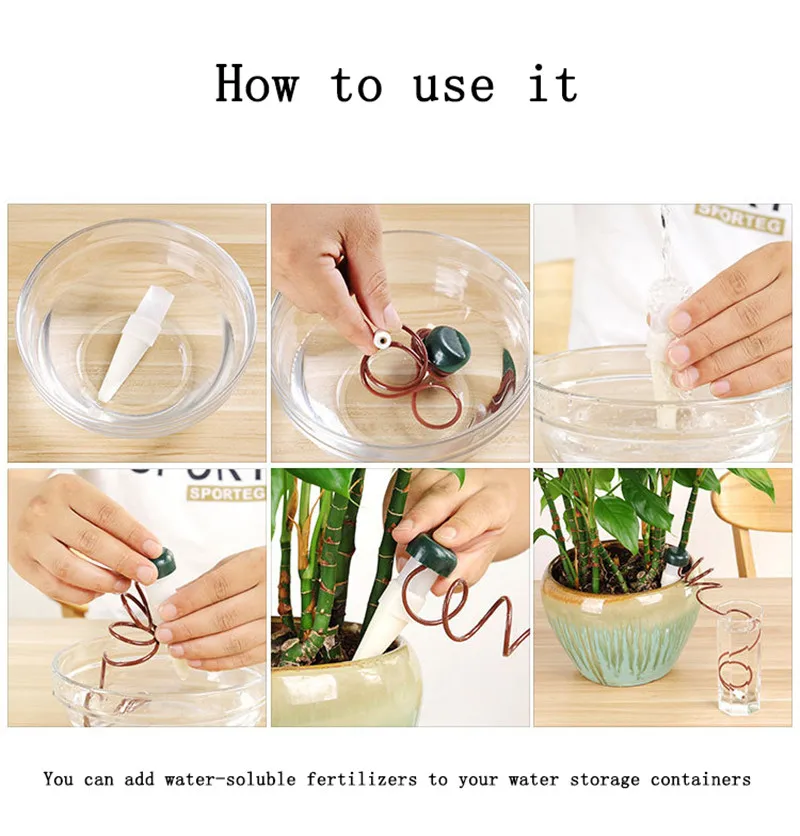 How to use it

SPORTEG

SPORTEG

You can add water-soluble fertilizers to your water storage containers