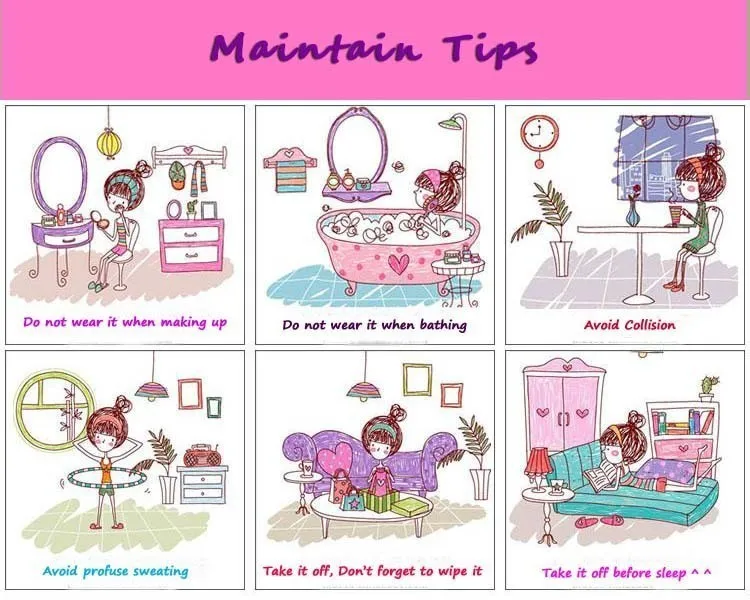 Maintain Tips

Do not wear it when making up

Do not wear it when bathing

Avoid Collision

Avoid profuse sweating

Take it off, Don't forget to wipe it

Take it off before sleep ^ ^