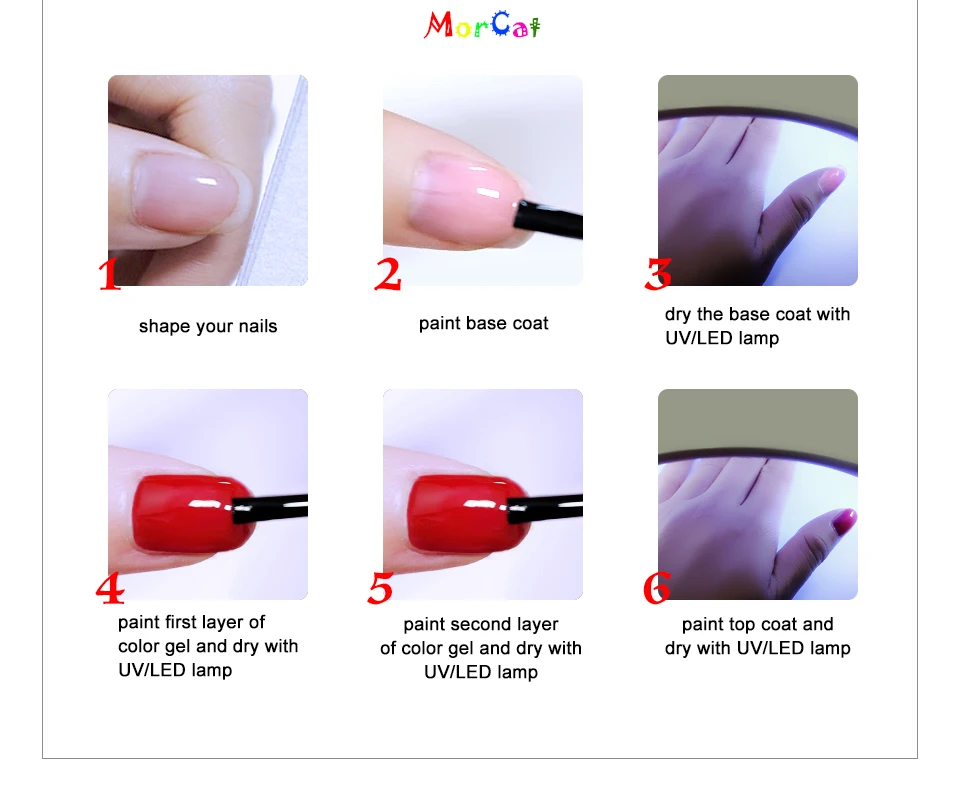 MorCat

1
shape your nails

2
paint base coat

3
dry the base coat with UV/LED lamp

4
paint first layer of color gel and dry with UV/LED lamp

5
paint second layer of color gel and dry with UV/LED lamp

6
paint top coat and dry with UV/LED lamp