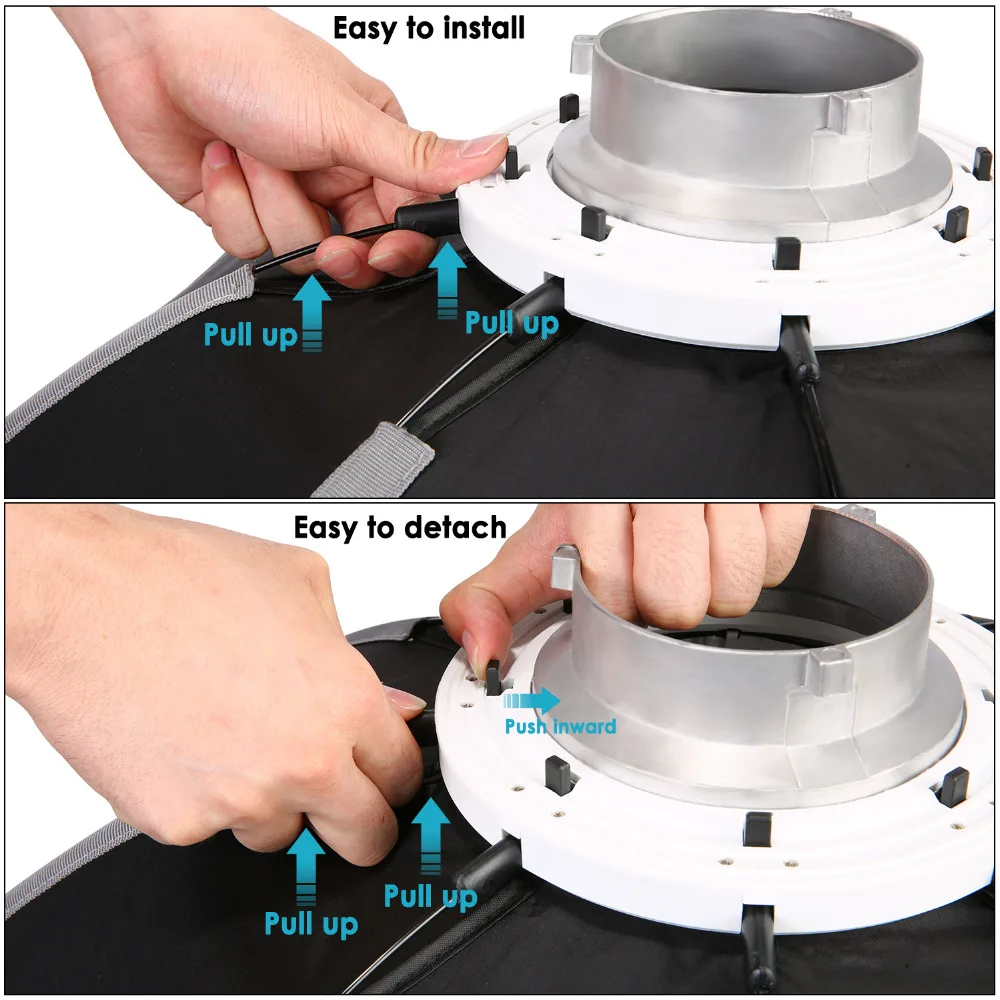 Easy to install

Pull up

Pull up

Easy to detach

Push inward

Pull up

Pull up