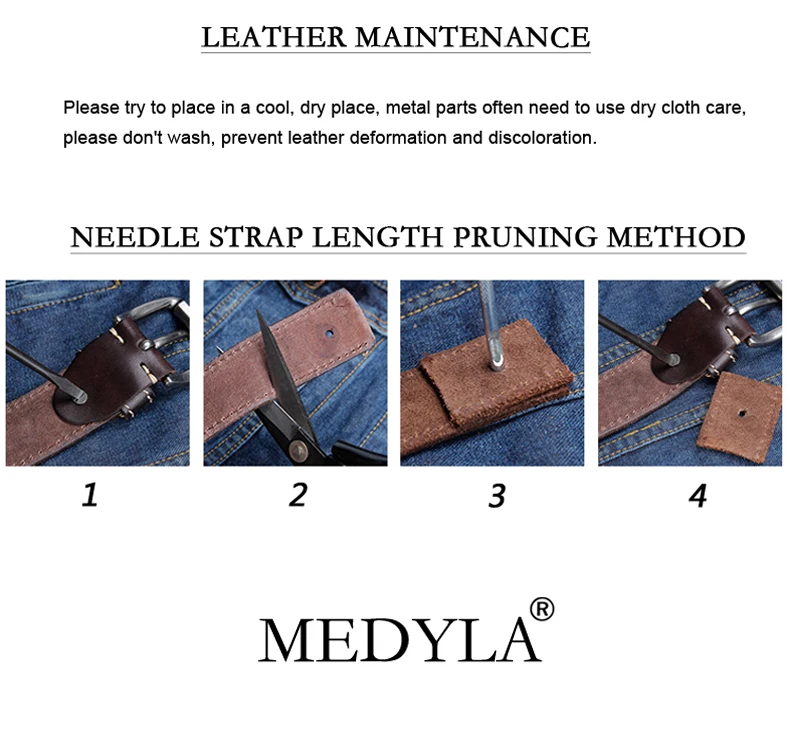 LEATHER MAINTENANCE

Please try to place in a cool, dry place, metal parts often need to use dry cloth care, please don't wash, prevent leather deformation and discoloration.

NEEDLE STRAP LENGTH PRUNING METHOD

1

2

3

4

MEDYLA®