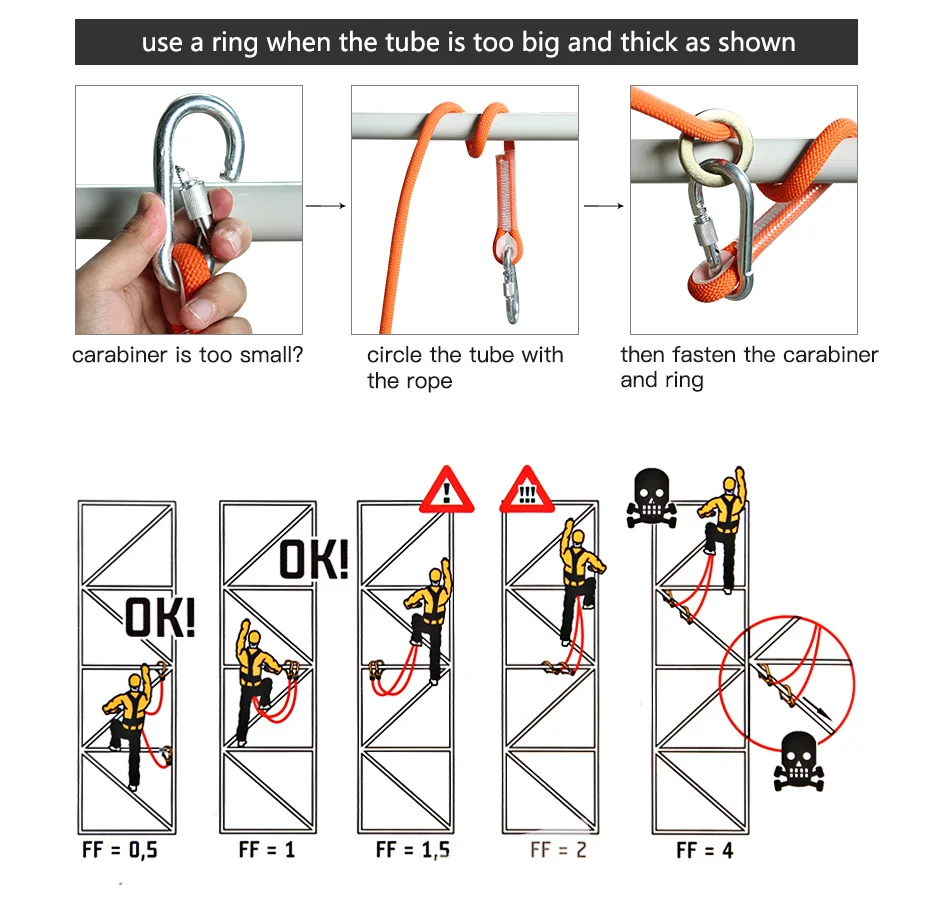 use a ring when the tube is too big and thick as shown

carabiner is too small?

circle the tube with the rope

then fasten the carabiner and ring

OK!

OK!

!

!!!

FF = 0,5

FF = 1

FF = 1,5

FF = 2

FF = 4