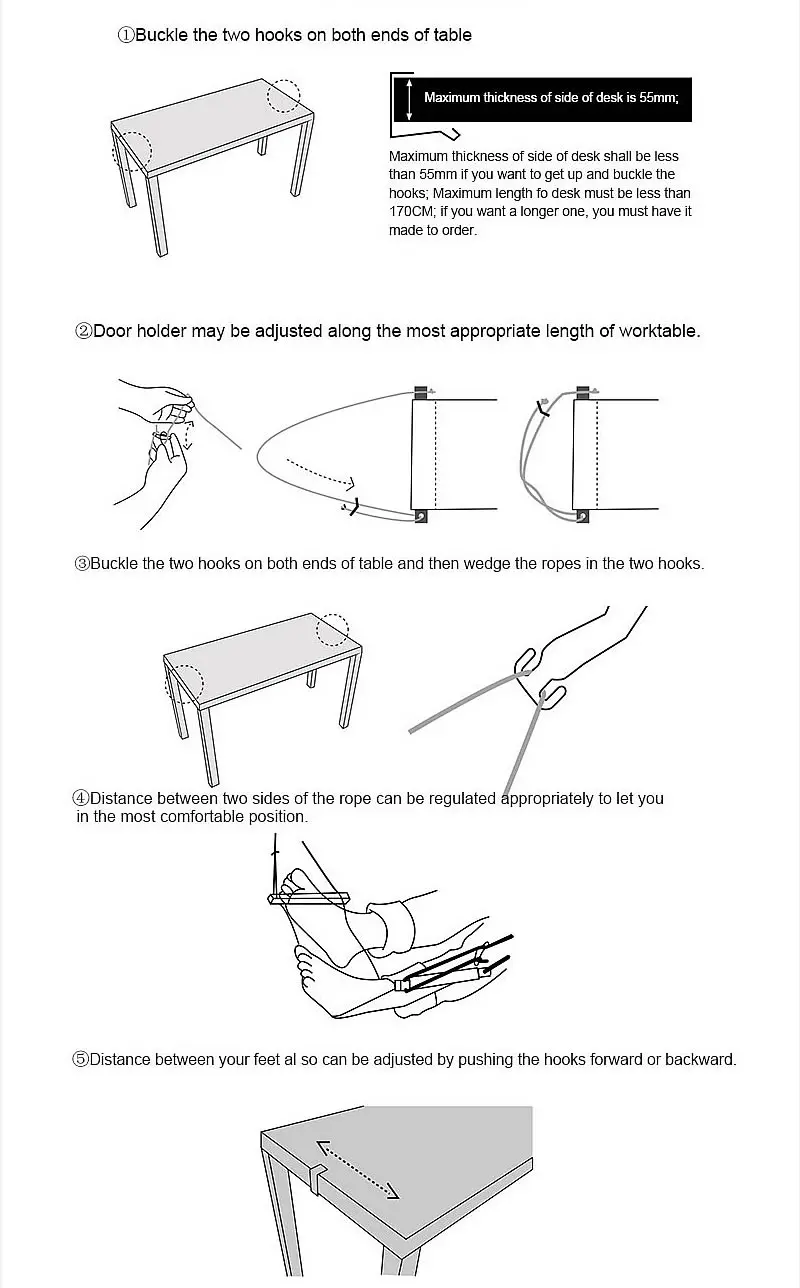 ①Buckle the two hooks on both ends of table

Maximum thickness of side of desk is 55mm;

Maximum thickness of side of desk shall be less than 55mm if you want to get up and buckle the hooks; Maximum length fo desk must be less than 170CM; if you want a longer one, you must have it made to order.

②Door holder may be adjusted along the most appropriate length of worktable.

③Buckle the two hooks on both ends of table and then wedge the ropes in the two hooks.

④Distance between two sides of the rope can be regulated appropriately to let you in the most comfortable position.

⑤Distance between your feet al so can be adjusted by pushing the hooks forward or backward.