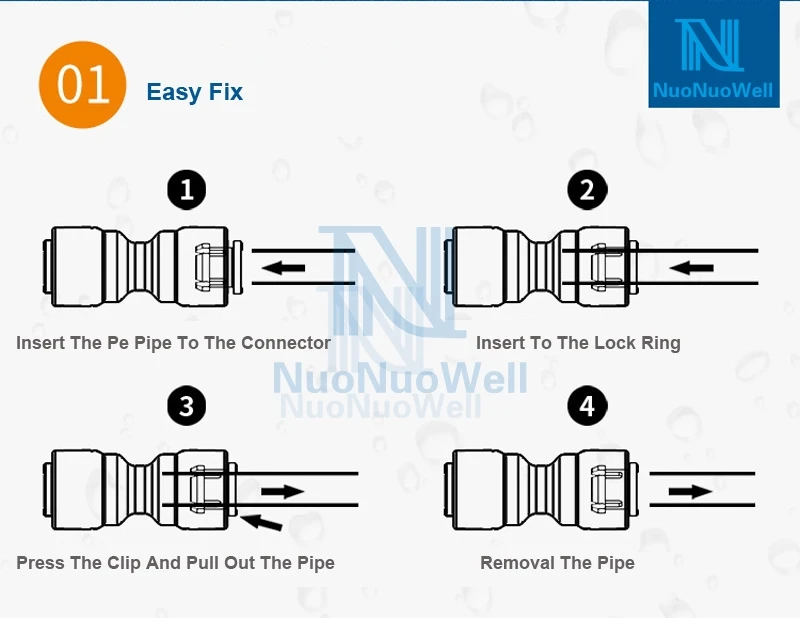 01 Easy Fix

NuoNuoWell

1

Insert The Pe Pipe To The Connector

2

Insert To The Lock Ring

NuoNuoWell
NuoNuoWell

3

Press The Clip And Pull Out The Pipe

4

Removal The Pipe