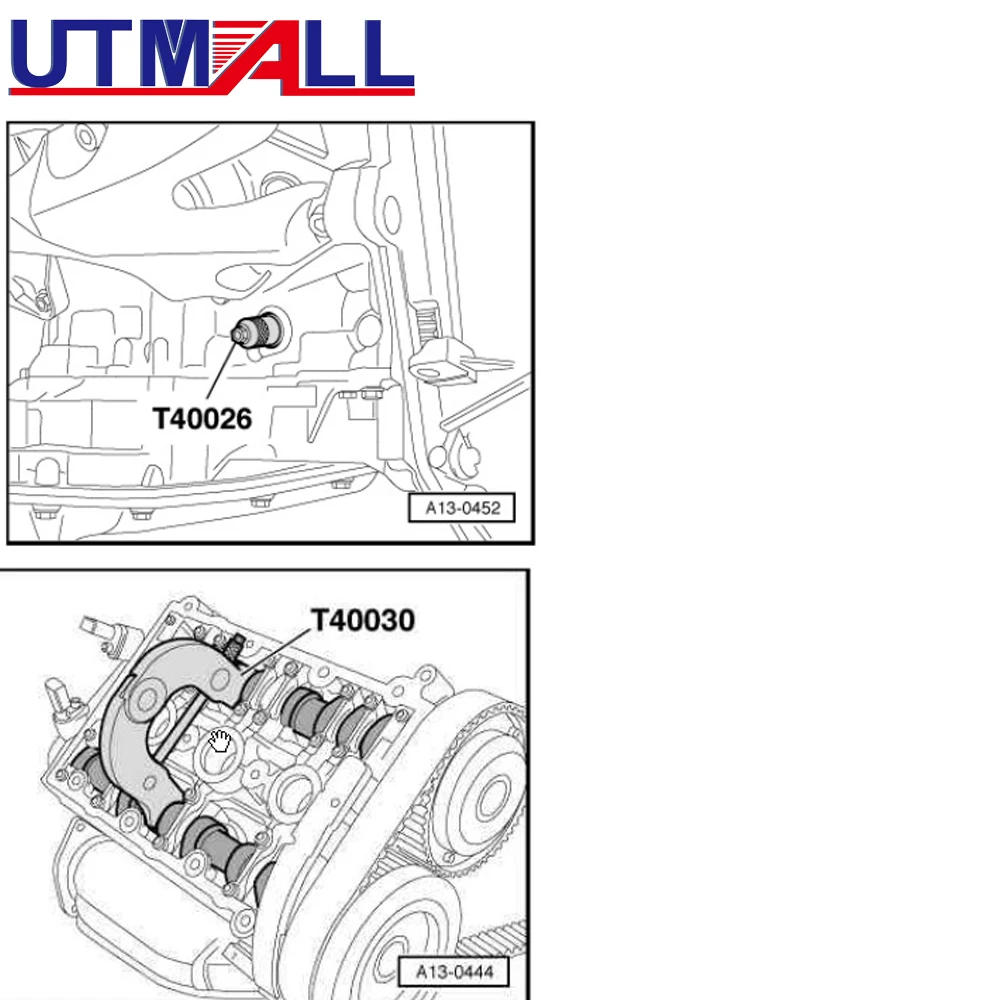 UTMALL

T40026

A13-0452

T40030

A13-0444