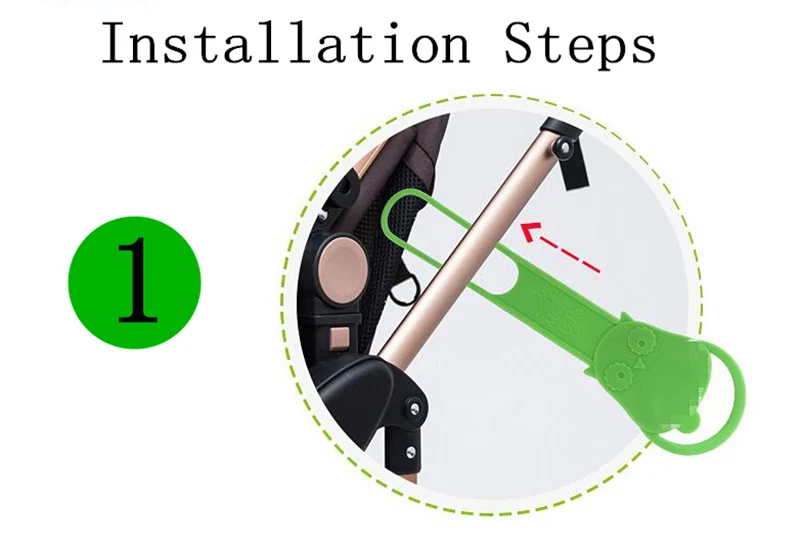 Installation Steps

1