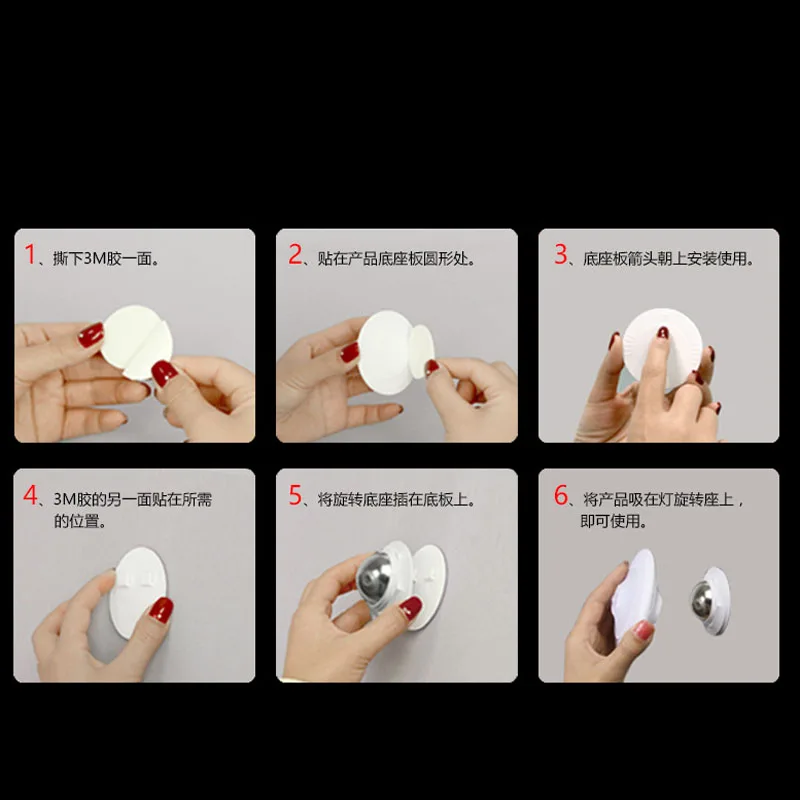 1、撕下3M胶一面。

2、贴在产品底座板圆形处。

3、底座板箭头朝上安装使用。

4、3M胶的另一面贴在所需的位置。

5、将旋转底座插在底板上。

6、将产品吸在灯旋转座上，即可使用。