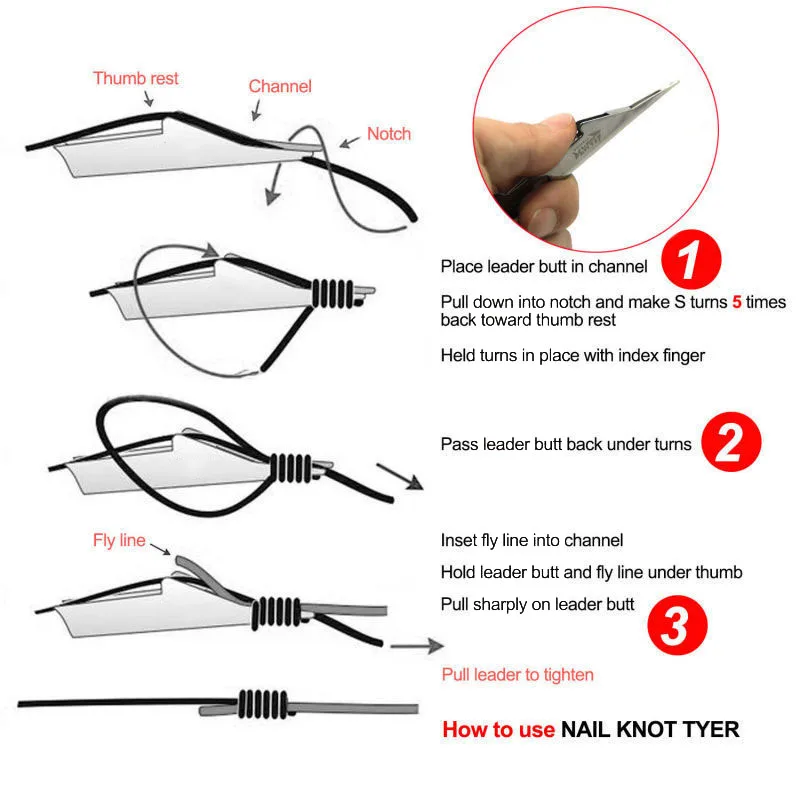 Thumb rest

Channel

Notch

Place leader butt in channel

1

Pull down into notch and make S turns 5 times back toward thumb rest

Held turns in place with index finger

Pass leader butt back under turns

2

Fly line

Inset fly line into channel

Hold leader butt and fly line under thumb

Pull sharply on leader butt

3

Pull leader to tighten

How to use NAIL KNOT TYER