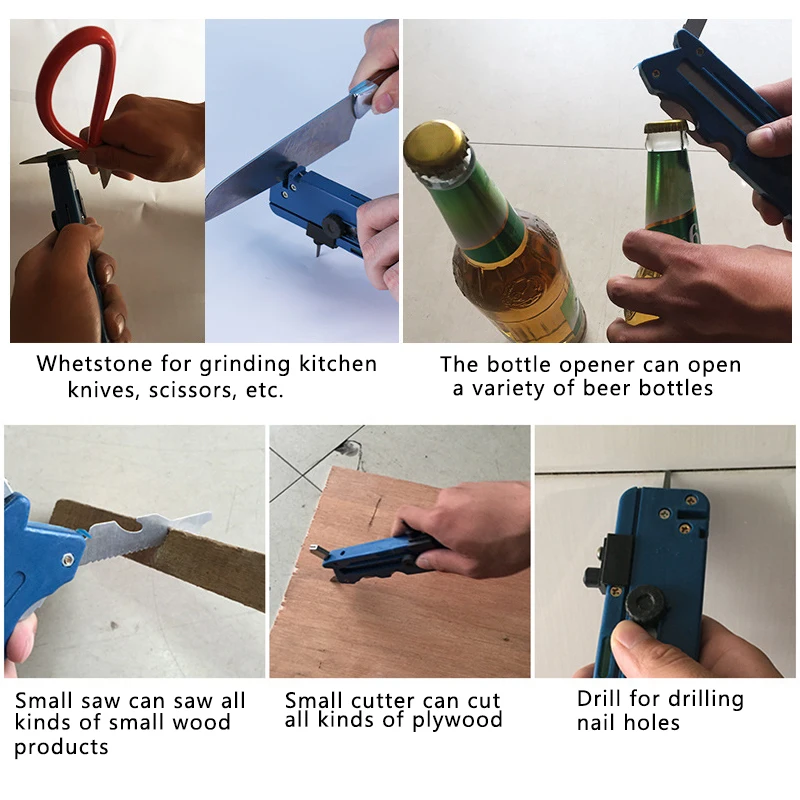 Whetstone for grinding kitchen knives, scissors, etc.

The bottle opener can open a variety of beer bottles

Small saw can saw all kinds of small wood products

Small cutter can cut all kinds of plywood

Drill for drilling nail holes