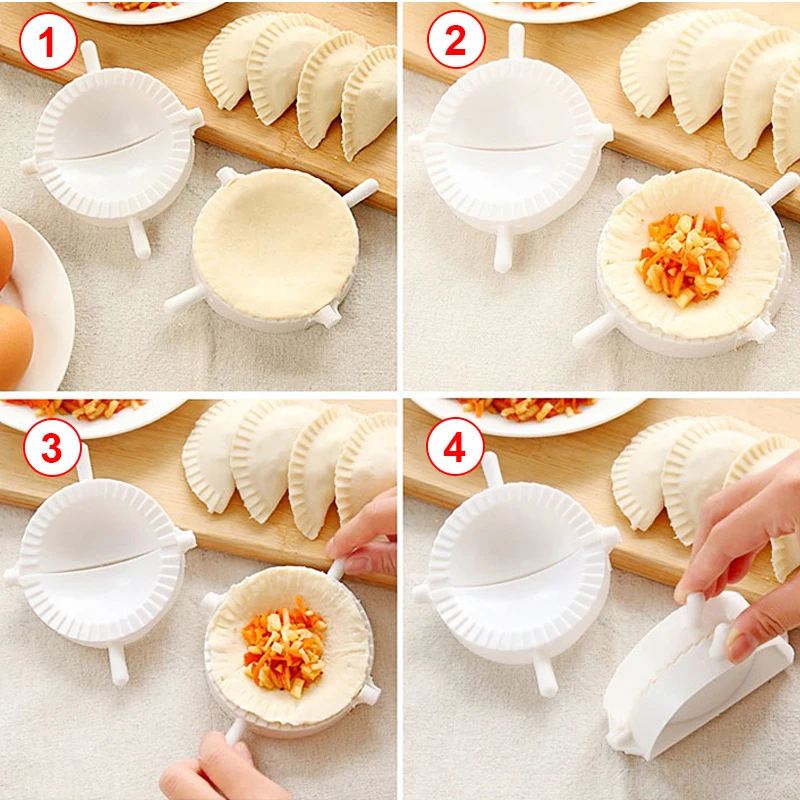 1

2

3

4