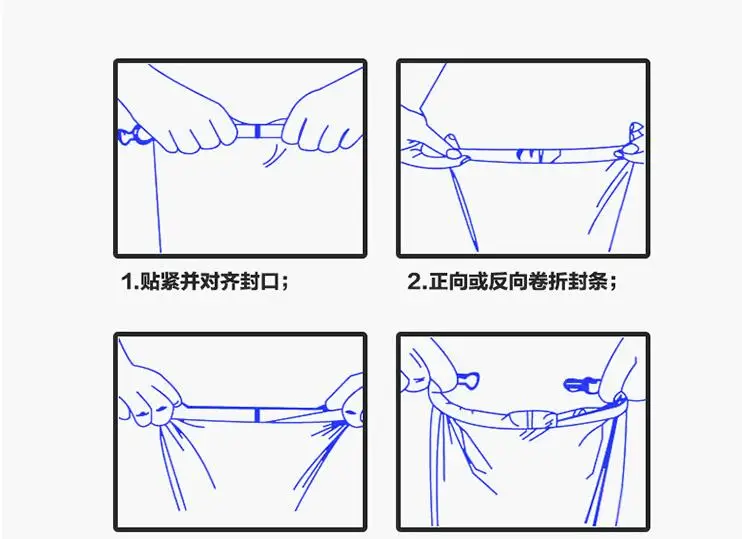 1.贴紧并对齐封口；

2.正向或反向卷折封条；