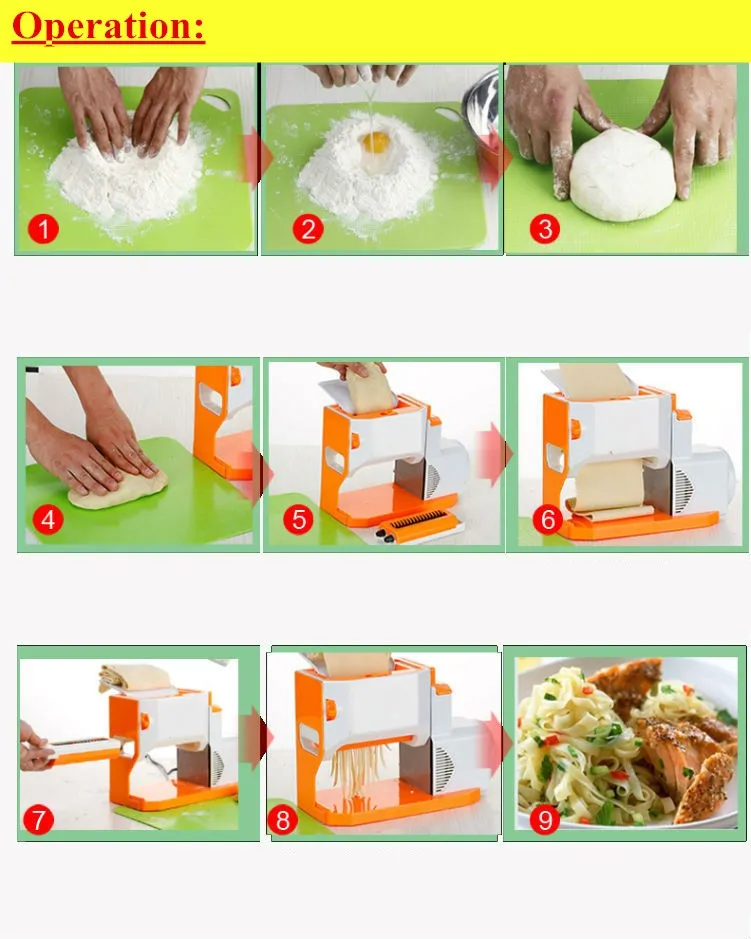 Operation:

1

2

3

4

5

6

7

8

9