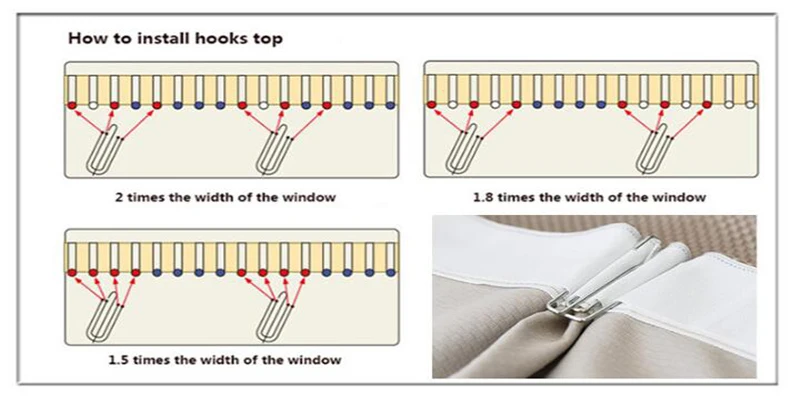 How to install hooks top

2 times the width of the window

1.8 times the width of the window

1.5 times the width of the window