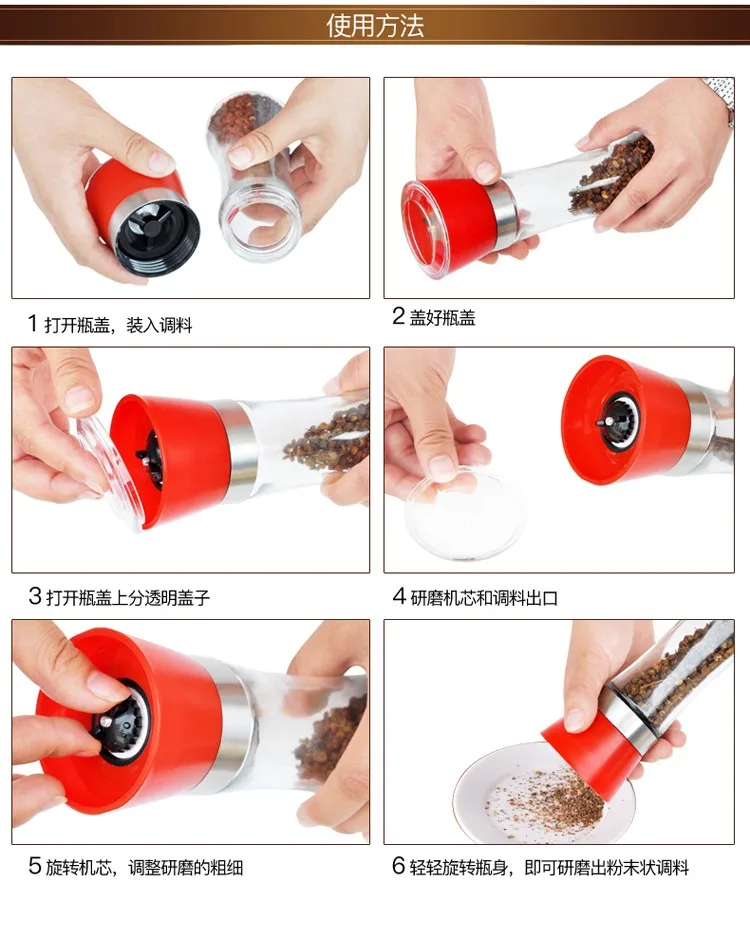 使用方法

1 打开瓶盖，装入调料

2 盖好瓶盖

3 打开瓶盖上分透明盖子

4 研磨机芯和调料出口

5 旋转机芯，调整研磨的粗细

6 轻轻旋转瓶身，即可研磨出粉末状调料