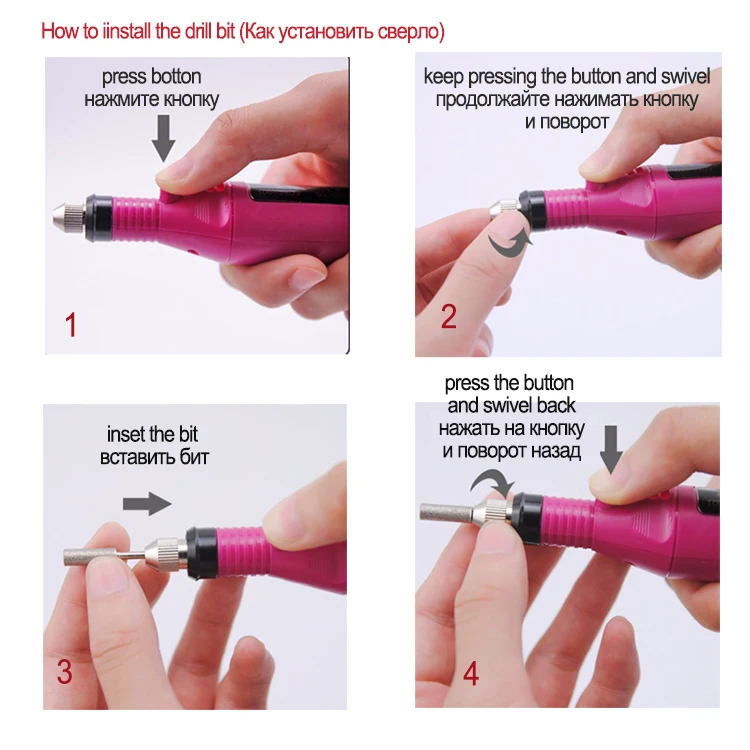 How to iinstall the drill bit (Как установить сверло)

press botton
нажмите кнопку

1

keep pressing the button and swivel
продолжайте нажимать кнопку
и поворот

2

inset the bit
вставить бит

3

press the button
and swivel back
нажать на кнопку
и поворот назад

4