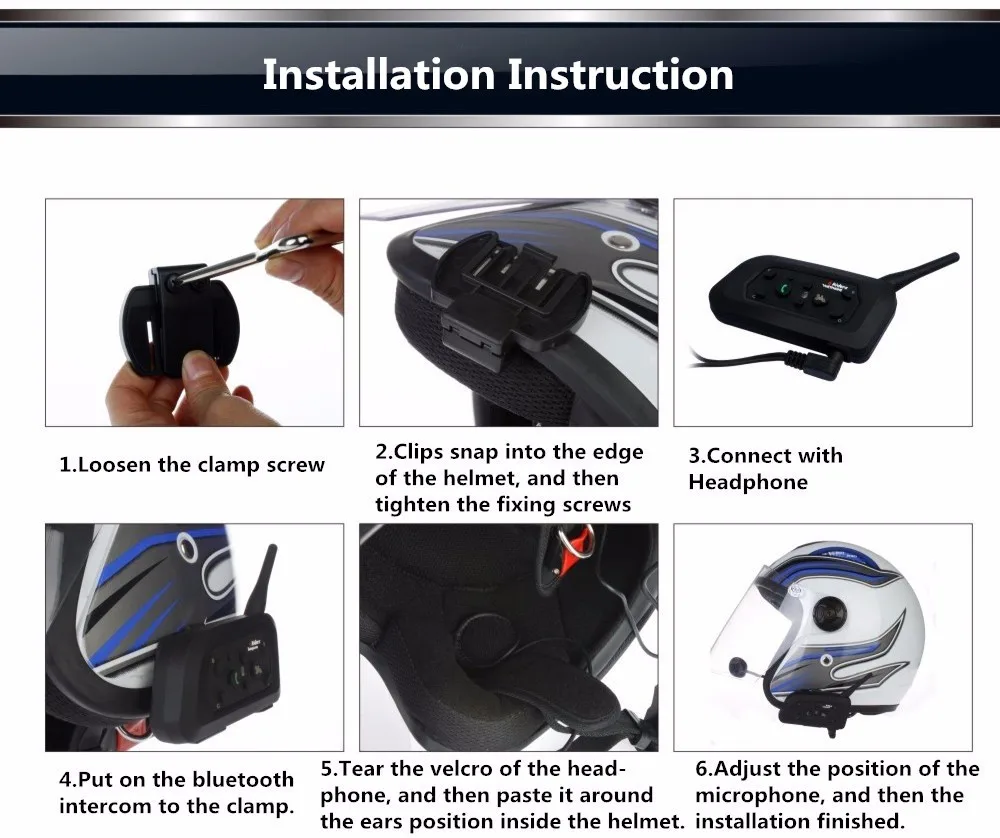 Installation Instruction

1.Loosen the clamp screw

2.Clips snap into the edge of the helmet, and then tighten the fixing screws

3.Connect with Headphone

4.Put on the bluetooth intercom to the clamp.

5.Tear the velcro of the headphone, and then paste it around the ears position inside the helmet.

6.Adjust the position of the microphone, and then the installation finished.