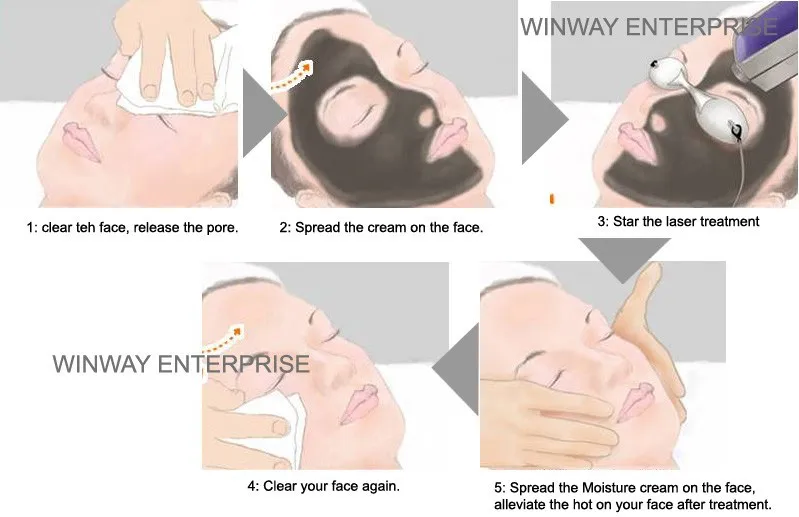 WINWAY ENTERPRISE

1: clear teh face, release the pore.

2: Spread the cream on the face.

3: Star the laser treatment

WINWAY ENTERPRISE

4: Clear your face again.

5: Spread the Moisture cream on the face, alleviate the hot on your face after treatment.