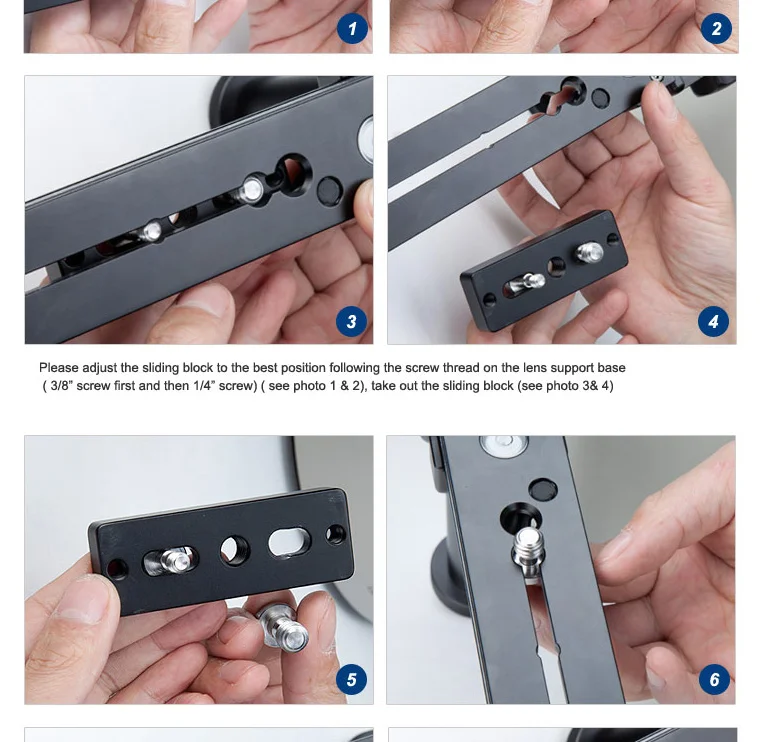 1

2

3

4

Please adjust the sliding block to the best position following the screw thread on the lens support base ( 3/8" screw first and then 1/4" screw) ( see photo 1 & 2), take out the sliding block (see photo 3& 4)

5

6