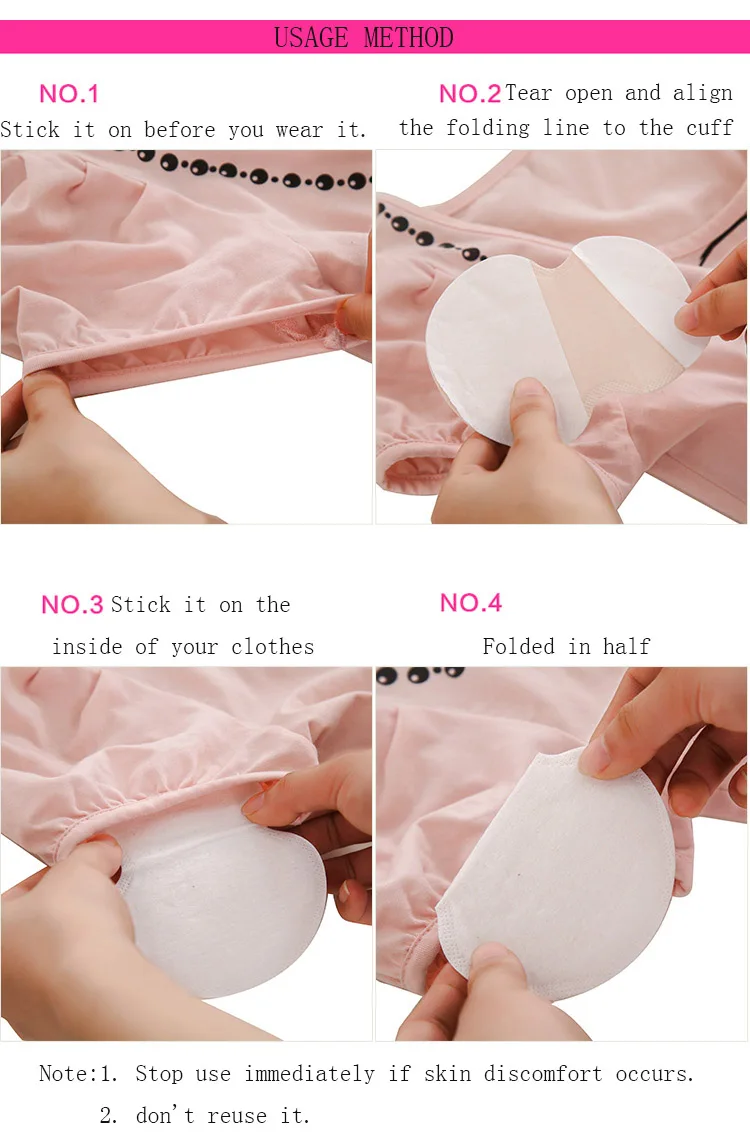 USAGE METHOD

NO.1
Stick it on before you wear it.

NO.2 Tear open and align the folding line to the cuff

NO.3 Stick it on the inside of your clothes

NO.4
Folded in half

Note:1. Stop use immediately if skin discomfort occurs.
2. don't reuse it.