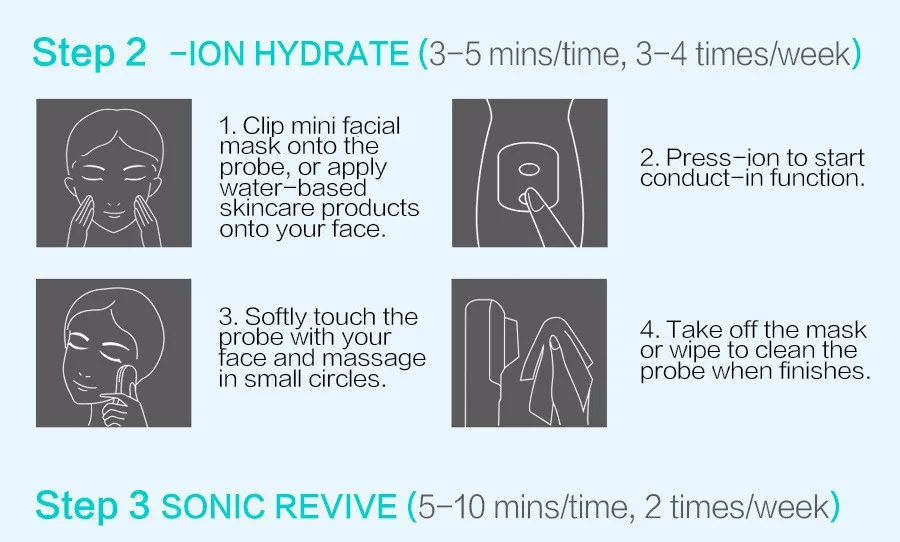 Step 2 -ION HYDRATE (3-5 mins/time, 3-4 times/week)

1. Clip mini facial mask onto the probe, or apply water-based skincare products onto your face.

2. Press-ion to start conduct-in function.

3. Softly touch the probe with your face and massage in small circles.

4. Take off the mask or wipe to clean the probe when finishes.

Step 3 SONIC REVIVE (5-10 mins/time, 2 times/week)