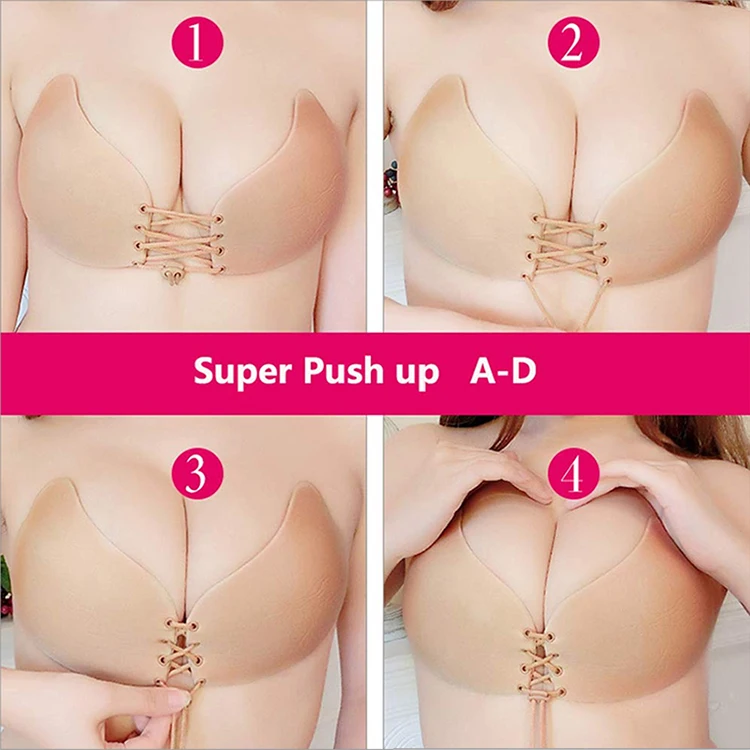 1

2

Super Push up A-D

3

4