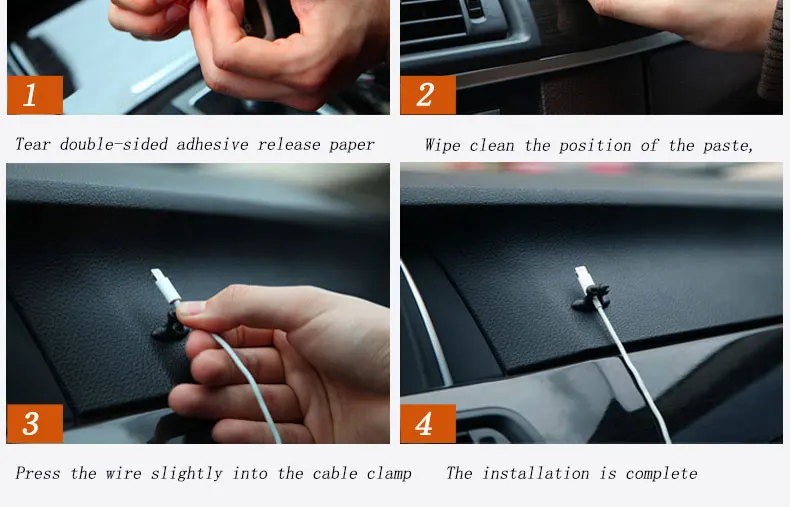 1

Tear double-sided adhesive release paper

2

Wipe clean the position of the paste,

3

Press the wire slightly into the cable clamp

4

The installation is complete