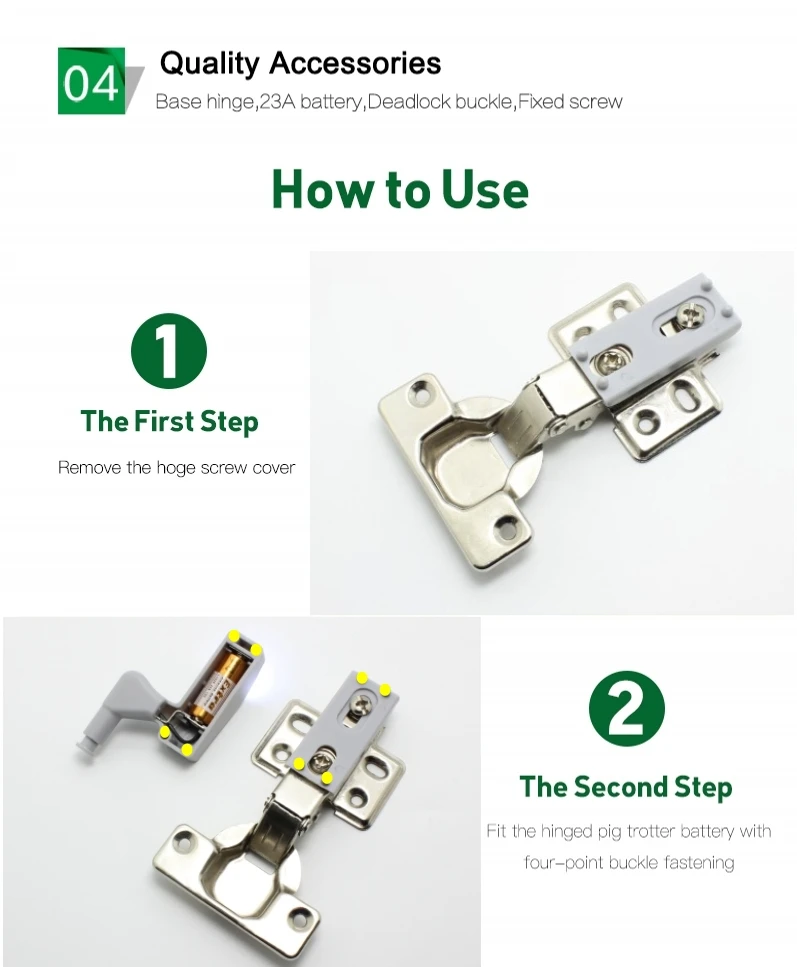 04 Quality Accessories

Base hinge,23A battery,Deadlock buckle,Fixed screw

How to Use

1

The First Step

Remove the hoge screw cover

2

The Second Step

Fit the hinged pig trotter battery with four-point buckle fastening