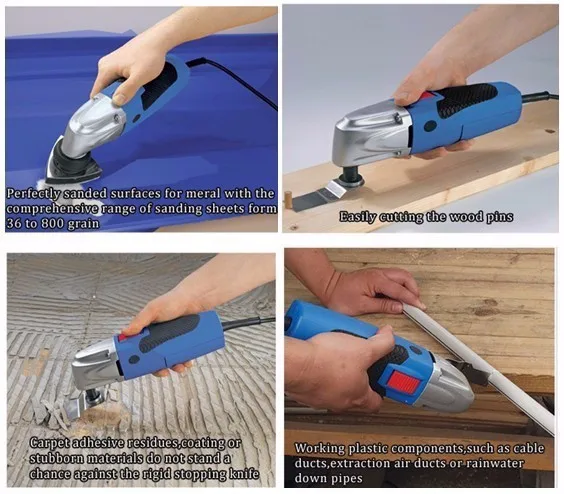 Perfectly sanded surfaces for meral with the comprehensive range of sanding sheets form 36 to 800 grain

Easily cutting the wood pins

Carpet adhesive residues,coating or stubborn materials do not stand a chance against the rigid stopping knife

Working plastic components,such as cable ducts,extraction air ducts or rainwater down pipes