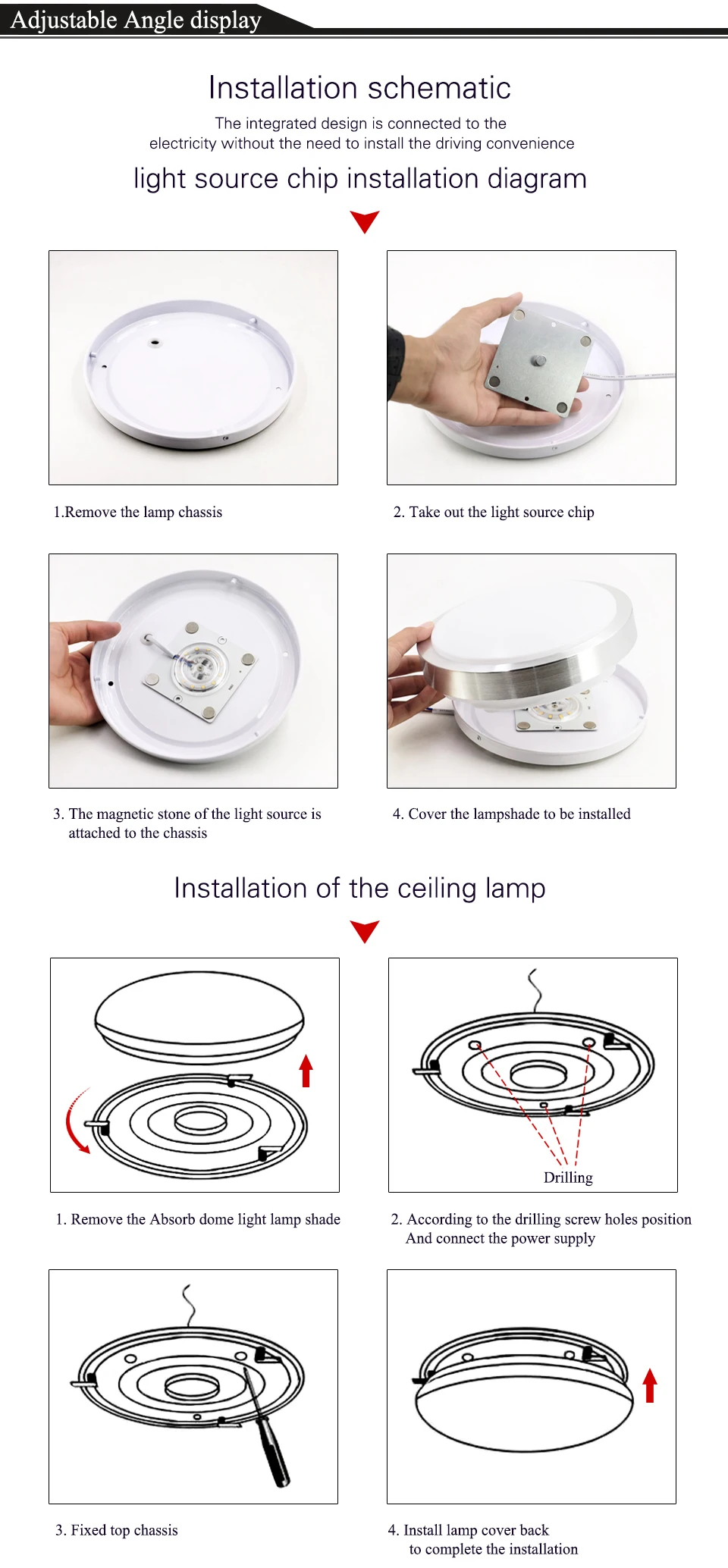 Adjustable Angle display

Installation schematic

The integrated design is connected to the electricity without the need to install the driving convenience

light source chip installation diagram

1.Remove the lamp chassis

2. Take out the light source chip

3. The magnetic stone of the light source is attached to the chassis

4. Cover the lampshade to be installed

Installation of the ceiling lamp

1. Remove the Absorb dome light lamp shade

Drilling

2. According to the drilling screw holes position And connect the power supply

3. Fixed top chassis

4. Install lamp cover back to complete the installation