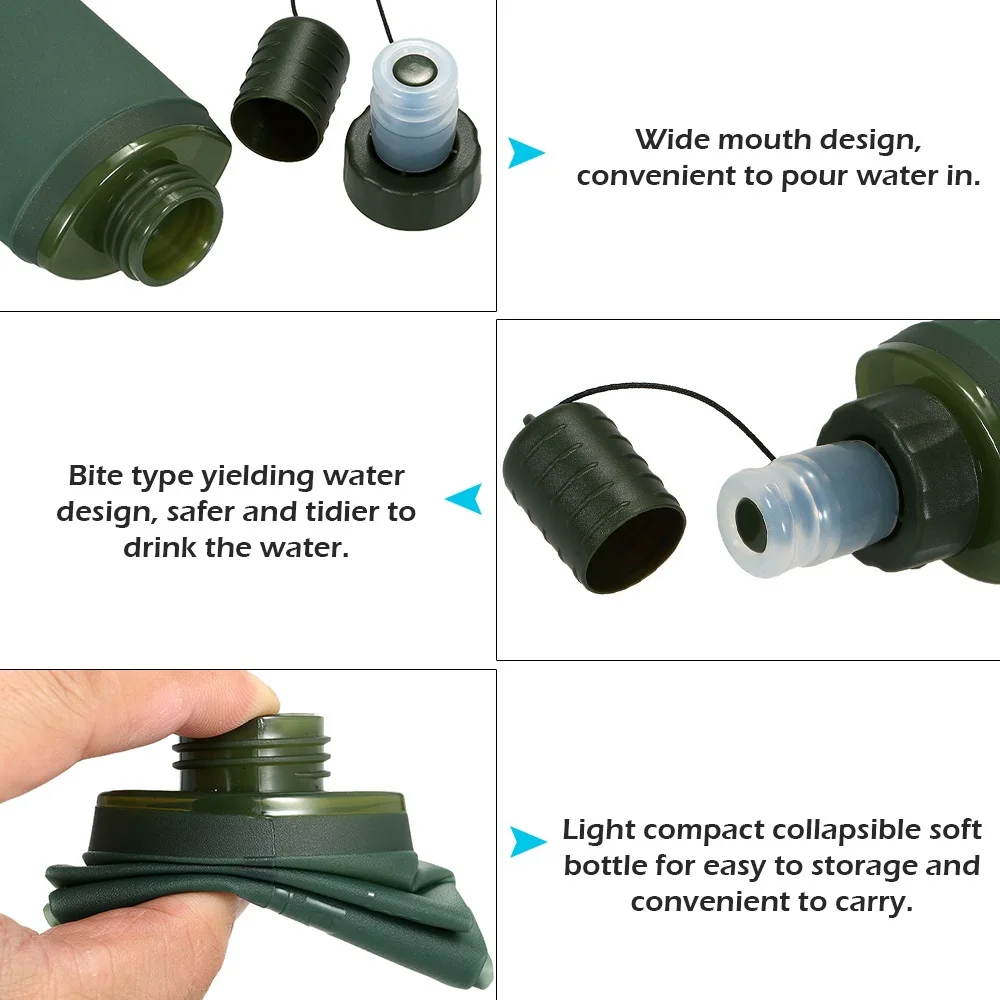 Wide mouth design, convenient to pour water in.

Bite type yielding water design, safer and tidier to drink the water.

Light compact collapsible soft bottle for easy to storage and convenient to carry.