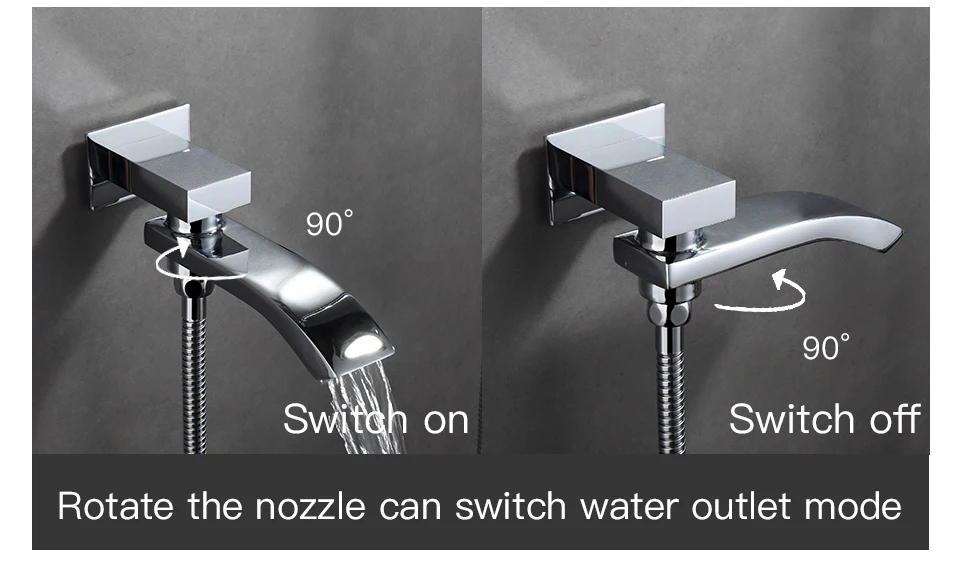 90°

Switch on

90°

Switch off

Rotate the nozzle can switch water outlet mode